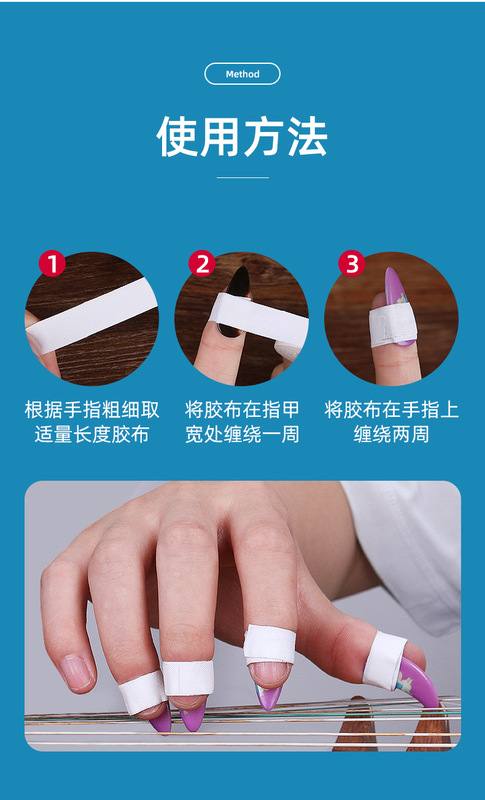 Method

使用方法

1
根据手指粗细取适量长度胶布

2
将胶布在指甲宽处缠绕一周

3
将胶布在手指上缠绕两周