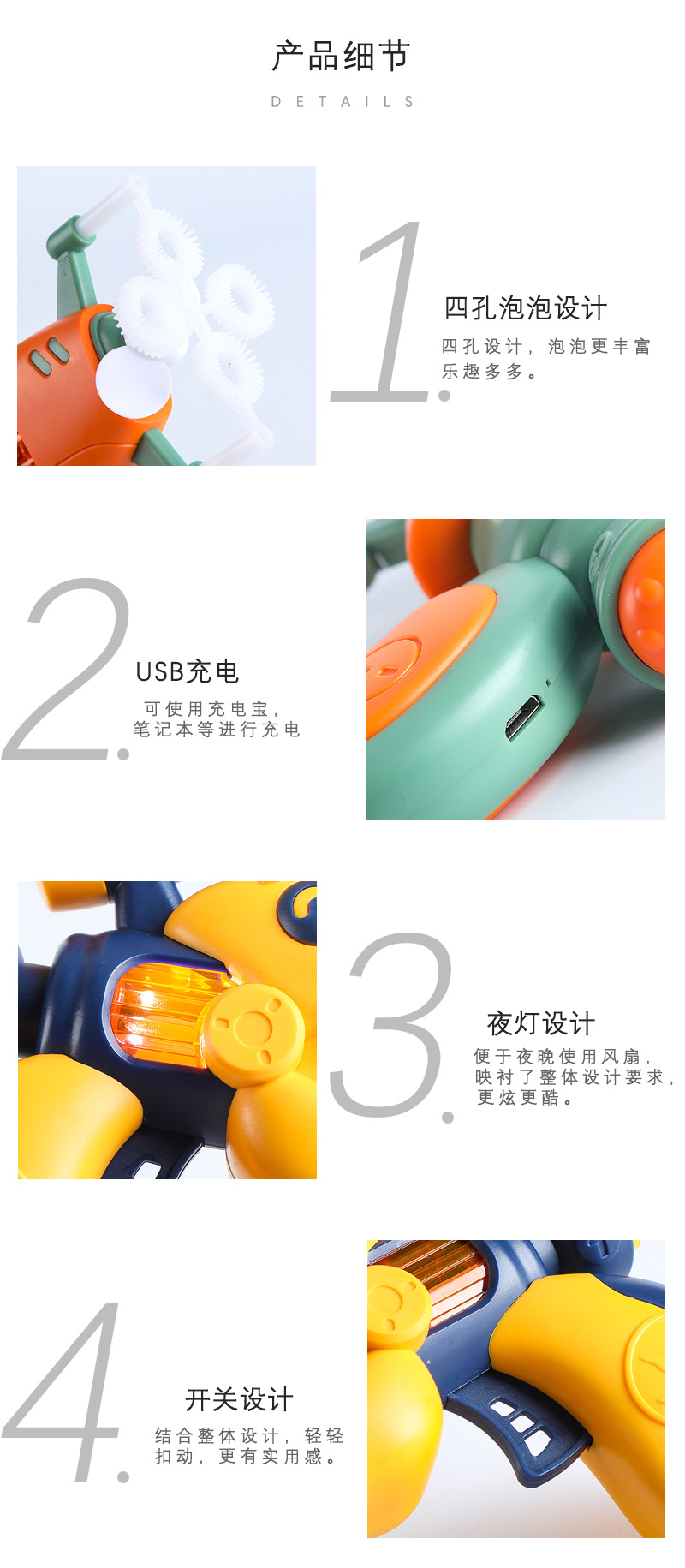 产品细节

DETAILS

1.

四孔泡泡设计

四孔设计，泡泡更丰富乐趣多多。

2.

USB充电

可使用充电宝，笔记本等进行充电

3.

夜灯设计

便于夜晚使用风扇，映衬了整体设计要求，更炫更酷。

4.

开关设计

结合整体设计，轻轻扣动，更有实用感。