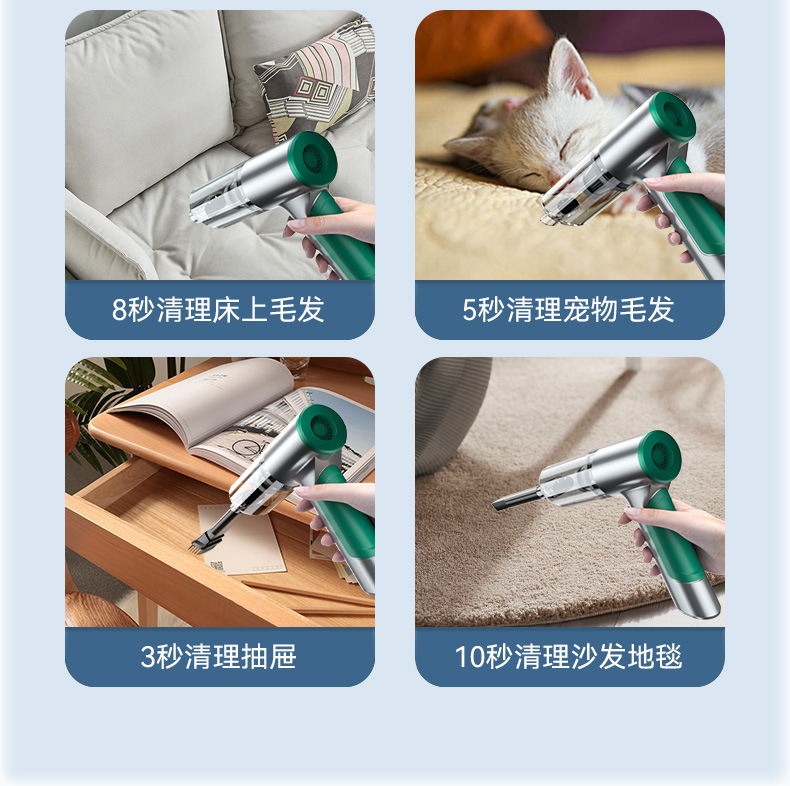 8秒清理床上毛发

5秒清理宠物毛发

3秒清理抽屉

10秒清理沙发地毯