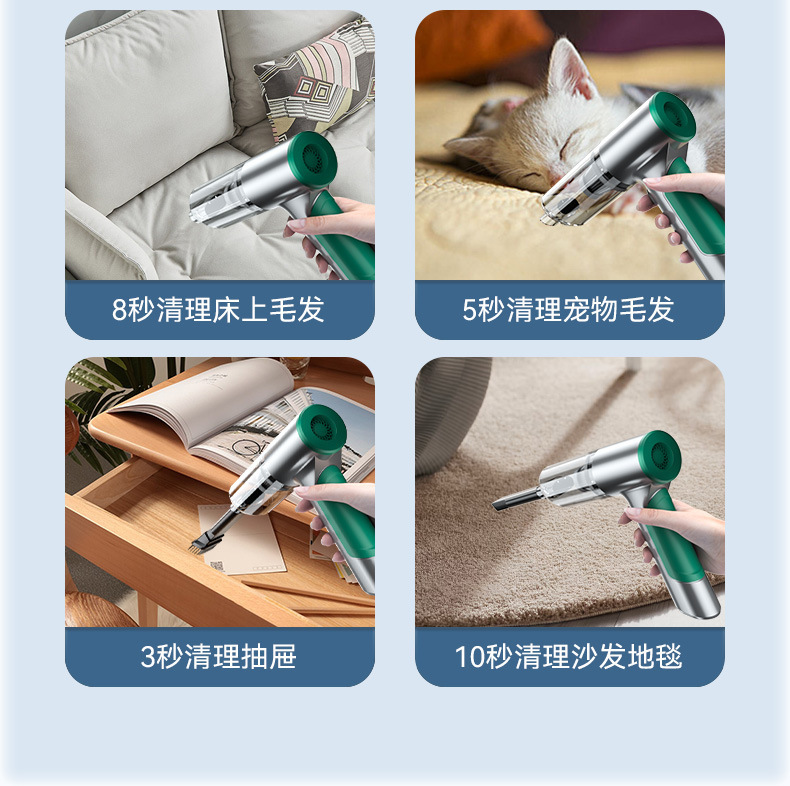 8秒清理床上毛发

5秒清理宠物毛发

3秒清理抽屉

10秒清理沙发地毯