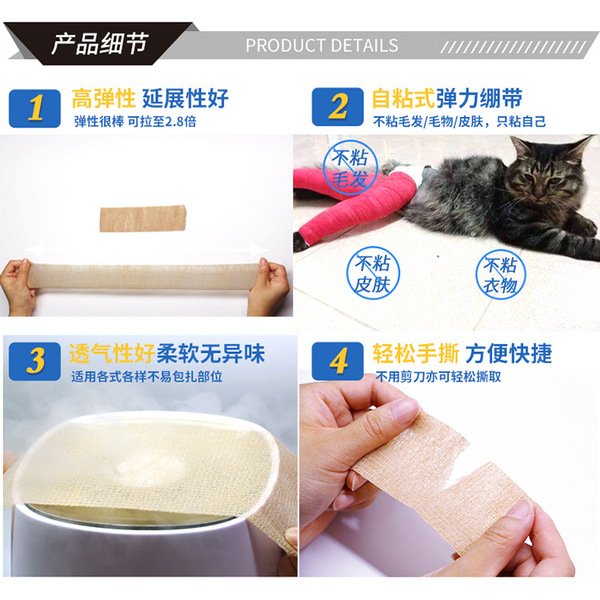 产品细节 PRODUCT DETAILS

1 高弹性 延展性好
弹性很棒 可拉至2.8倍

2 自粘式弹力绷带
不粘毛发/毛物/皮肤，只粘自己

不粘毛发

不粘皮肤

不粘衣物

3 透气性好柔软无异味
适用各式各样不易包扎部位

4 轻松手撕 方便快捷
不用剪刀亦可轻松撕取