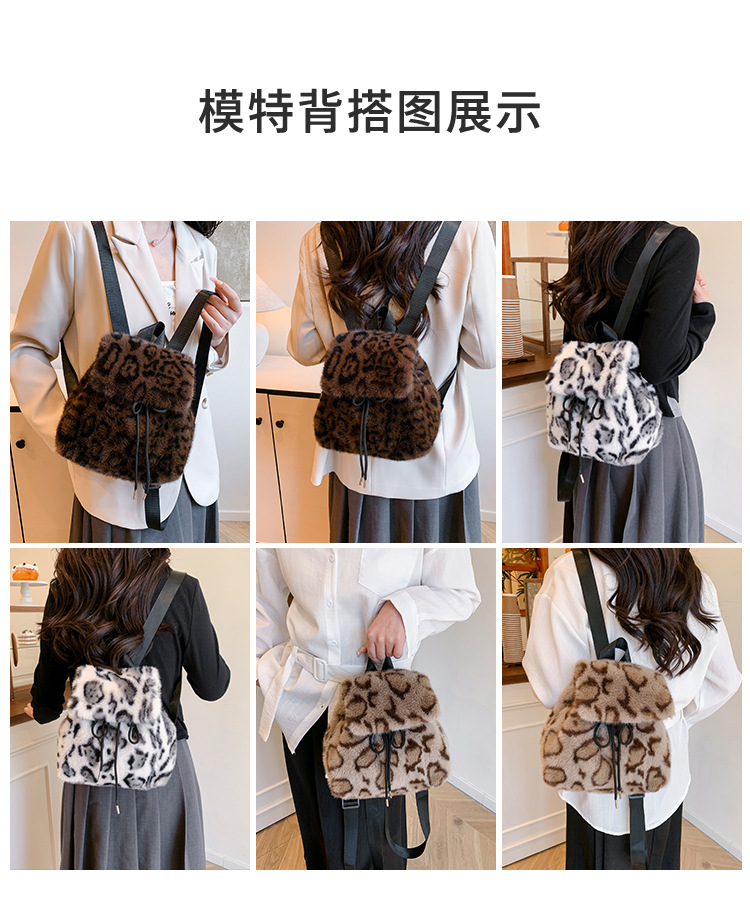 模特背搭图展示