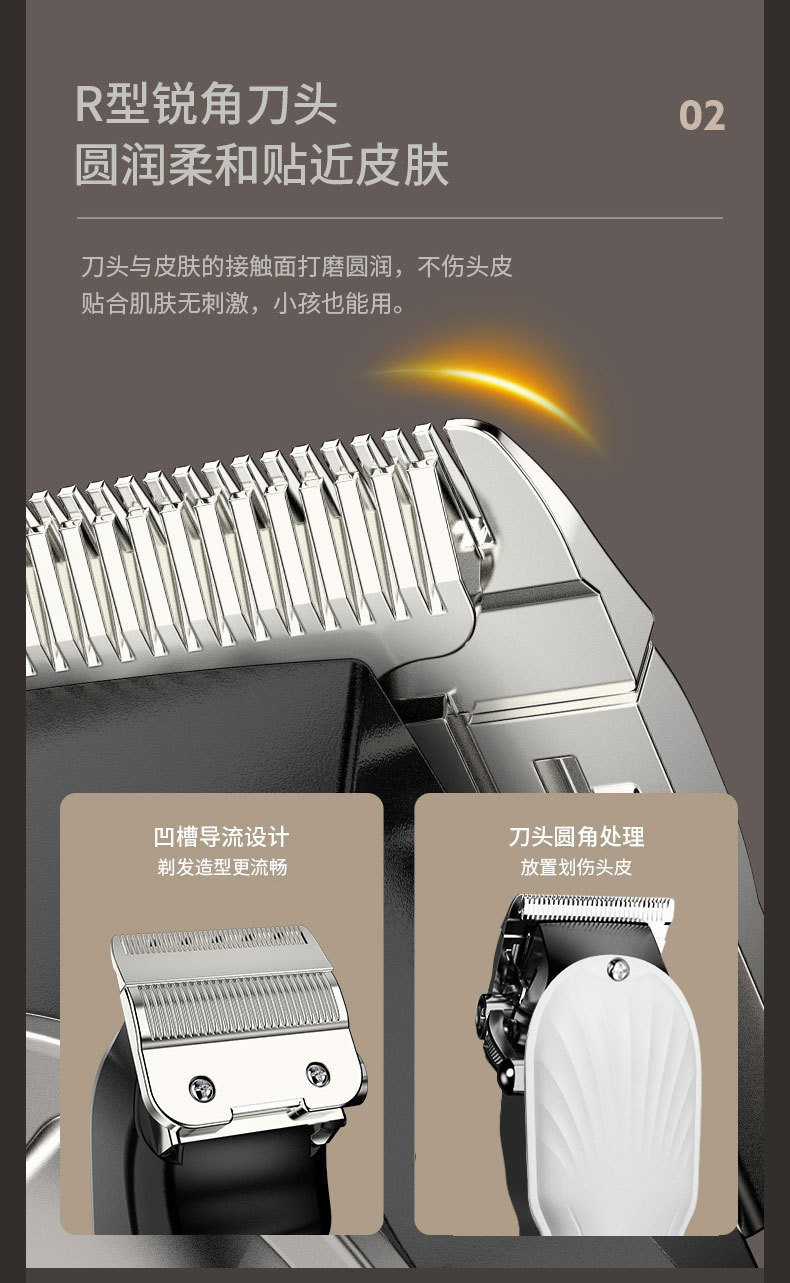 R型锐角刀头
圆润柔和贴近皮肤

02

刀头与皮肤的接触面打磨圆润，不伤头皮
贴合肌肤无刺激，小孩也能用。

凹槽导流设计
剃发造型更流畅

刀头圆角处理
放置划伤头皮