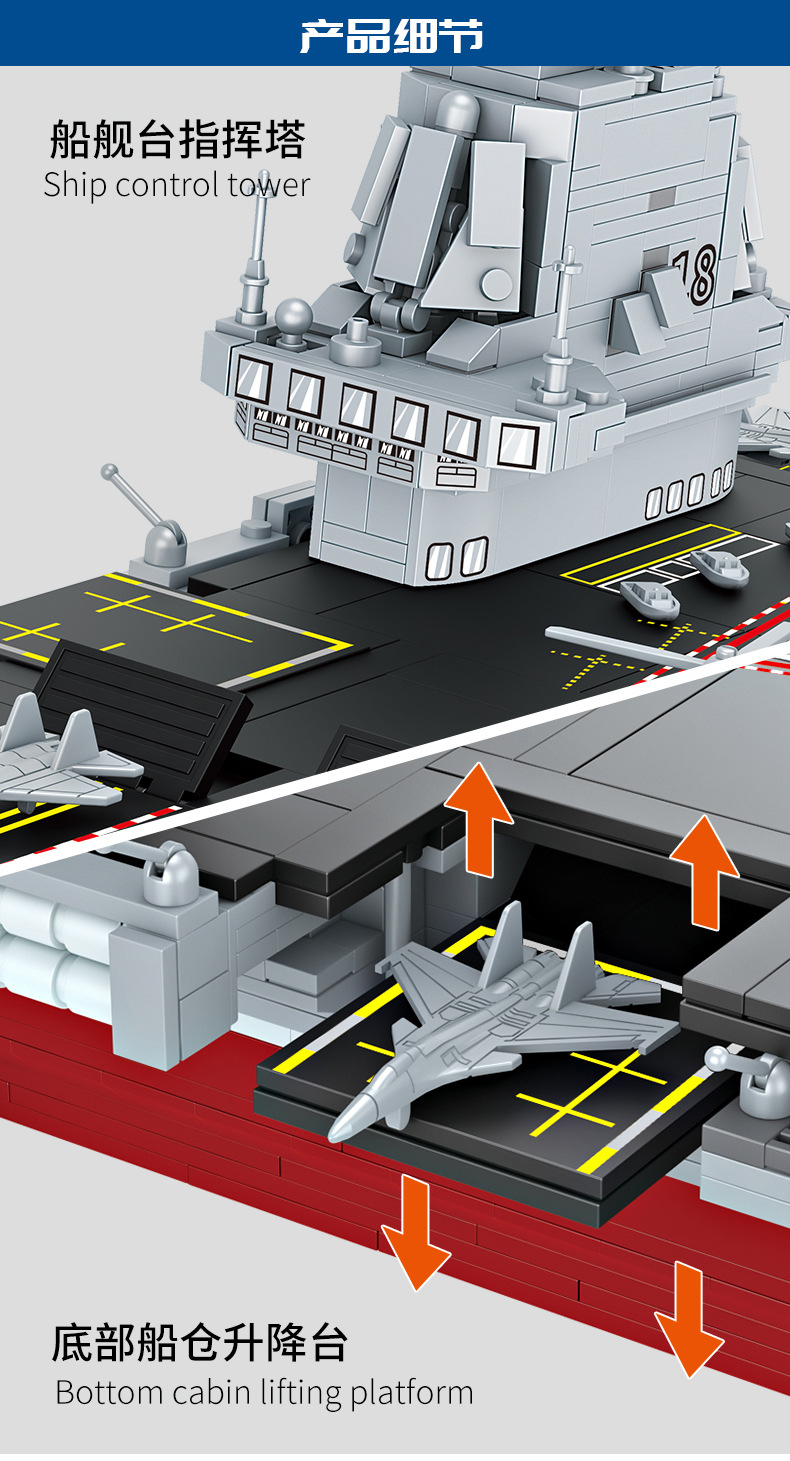 产品细节

船舰台指挥塔
Ship control tower

18

底部船仓升降台
Bottom cabin lifting platform