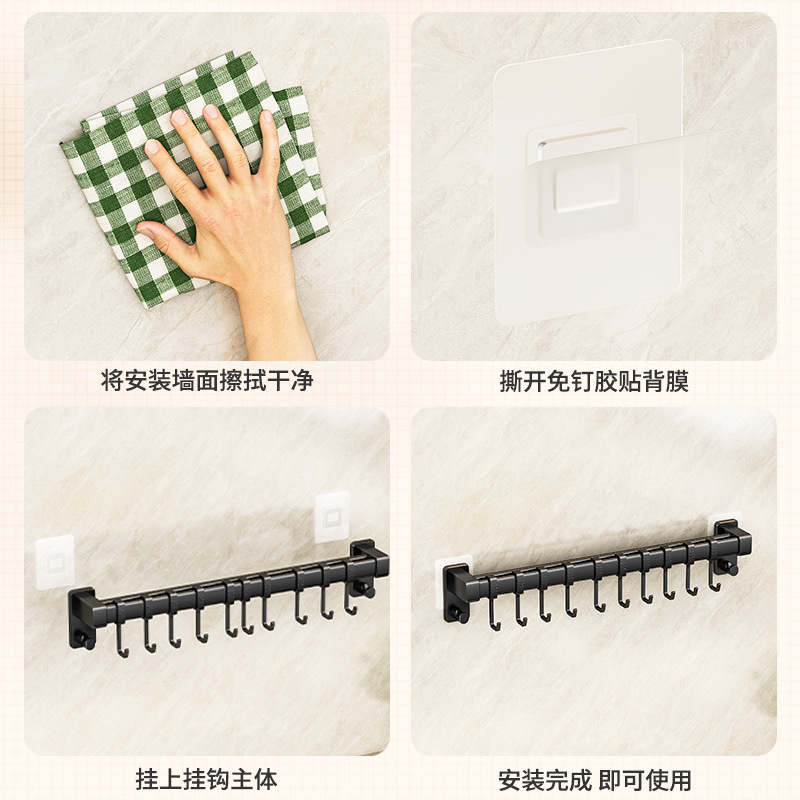 将安装墙面擦拭干净

撕开免钉胶贴背膜

挂上挂钩主体

安装完成 即可使用