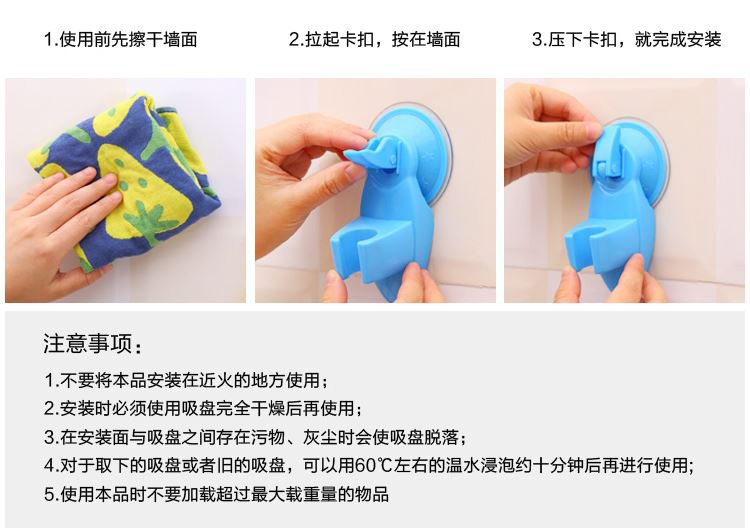 1.使用前先擦干墙面

2.拉起卡扣，按在墙面

3.压下卡扣，就完成安装

注意事项：

1.不要将本品安装在近火的地方使用；

2.安装时必须使用吸盘完全干燥后再使用；

3.在安装面与吸盘之间存在污物、灰尘时会使吸盘脱落；

4.对于取下的吸盘或者旧的吸盘，可以用60℃左右的温水浸泡约十分钟后再进行使用；

5.使用本品时不要加载超过最大载重量的物品