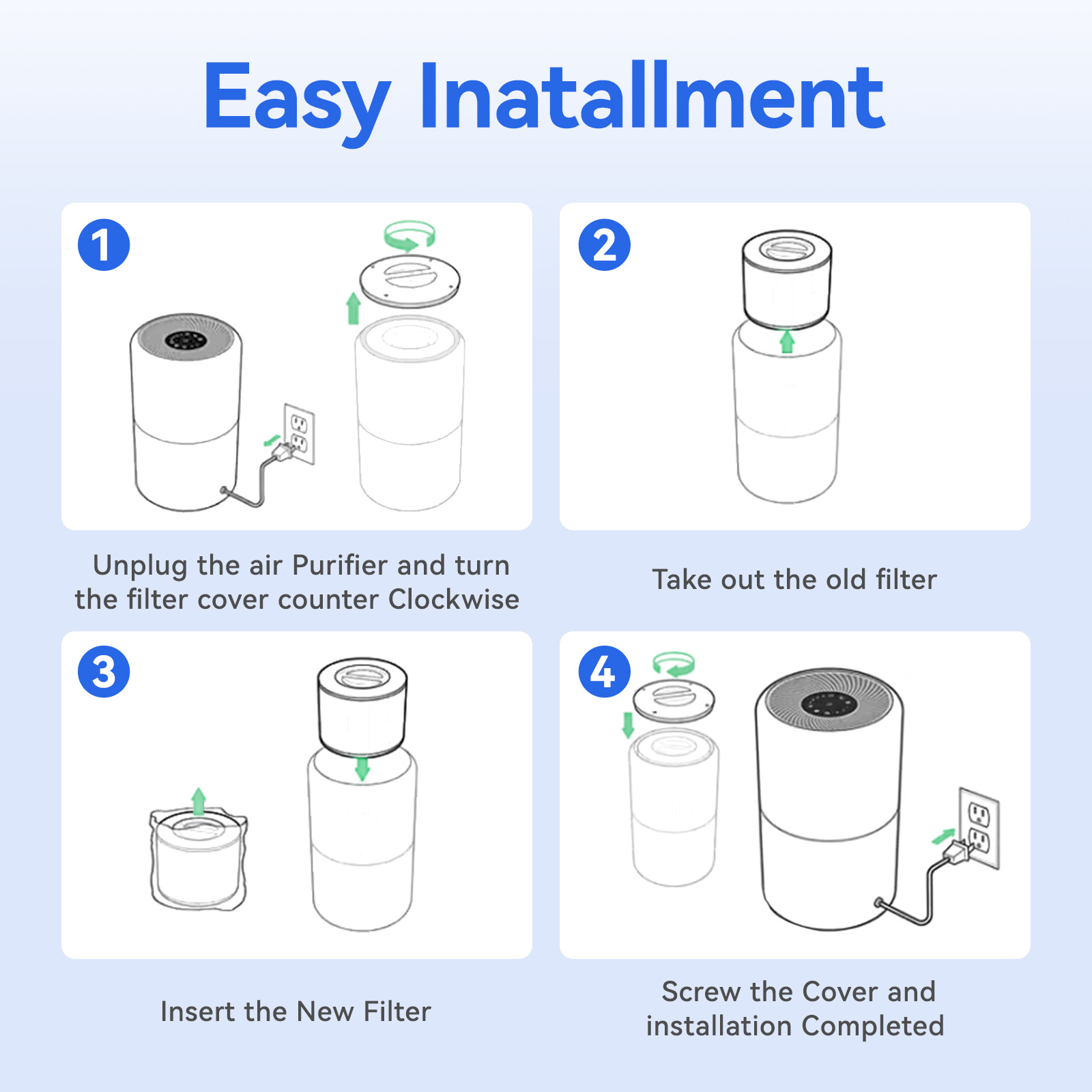 Easy Inatallment

1

Unplug the air Purifier and turn the filter cover counter Clockwise

2

Take out the old filter

3

Insert the New Filter

4

Screw the Cover and installation Completed