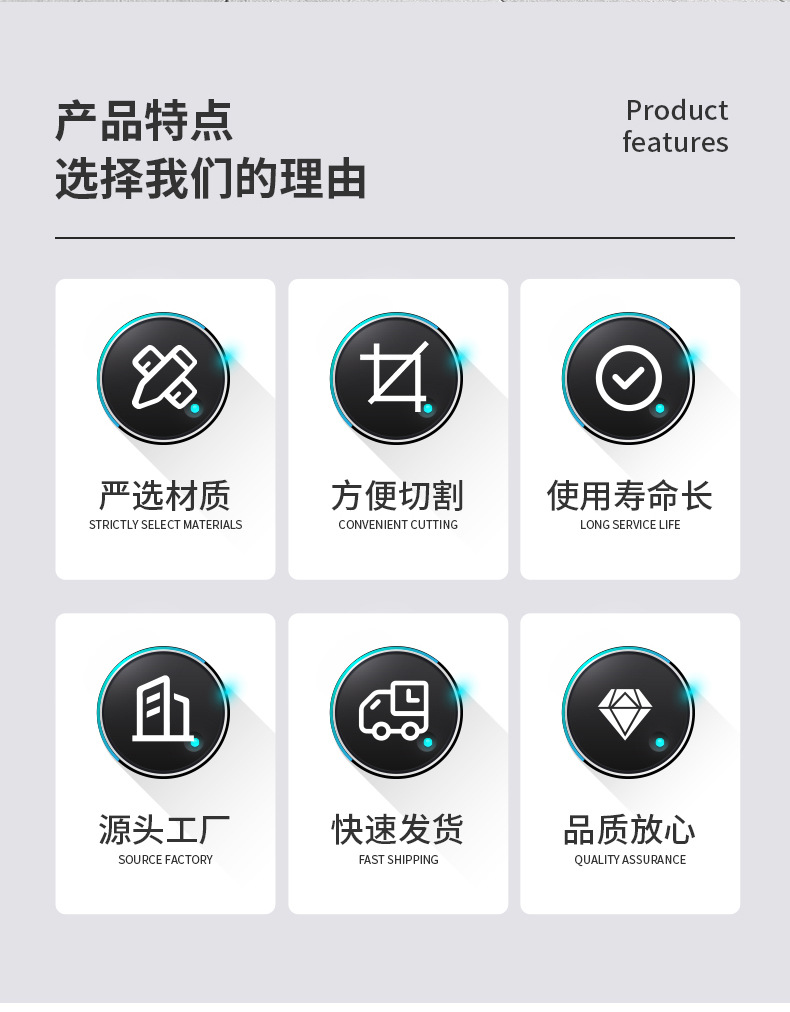 产品特点
选择我们的理由

Product
features

严选材质
STRICTLY SELECT MATERIALS

方便切割
CONVENIENT CUTTING

使用寿命长
LONG SERVICE LIFE

源头工厂
SOURCE FACTORY

快速发货
FAST SHIPPING

品质放心
QUALITY ASSURANCE