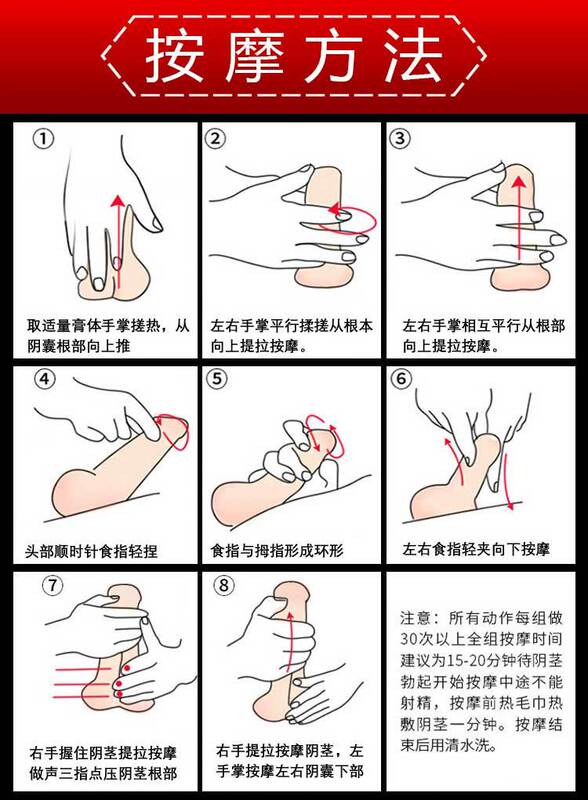 按摩方法

①
取适量膏体手掌搓热，从阴囊根部向上推

②
左右手掌平行揉搓从根本向上提拉按摩。

③
左右手掌相互平行从根部向上提拉按摩。

④
头部顺时针食指轻捏

⑤
食指与拇指形成环形

⑥
左右食指轻夹向下按摩

⑦
右手握住阴茎提拉按摩做声三指点压阴茎根部

⑧
右手提拉按摩阴茎，左手掌按摩左右阴囊下部

注意：所有动作每组做30次以上全组按摩时间建议为15-20分钟待阴茎勃起开始按摩中途不能射精，按摩前热毛巾热敷阴茎一分钟。按摩结束后用清水洗。