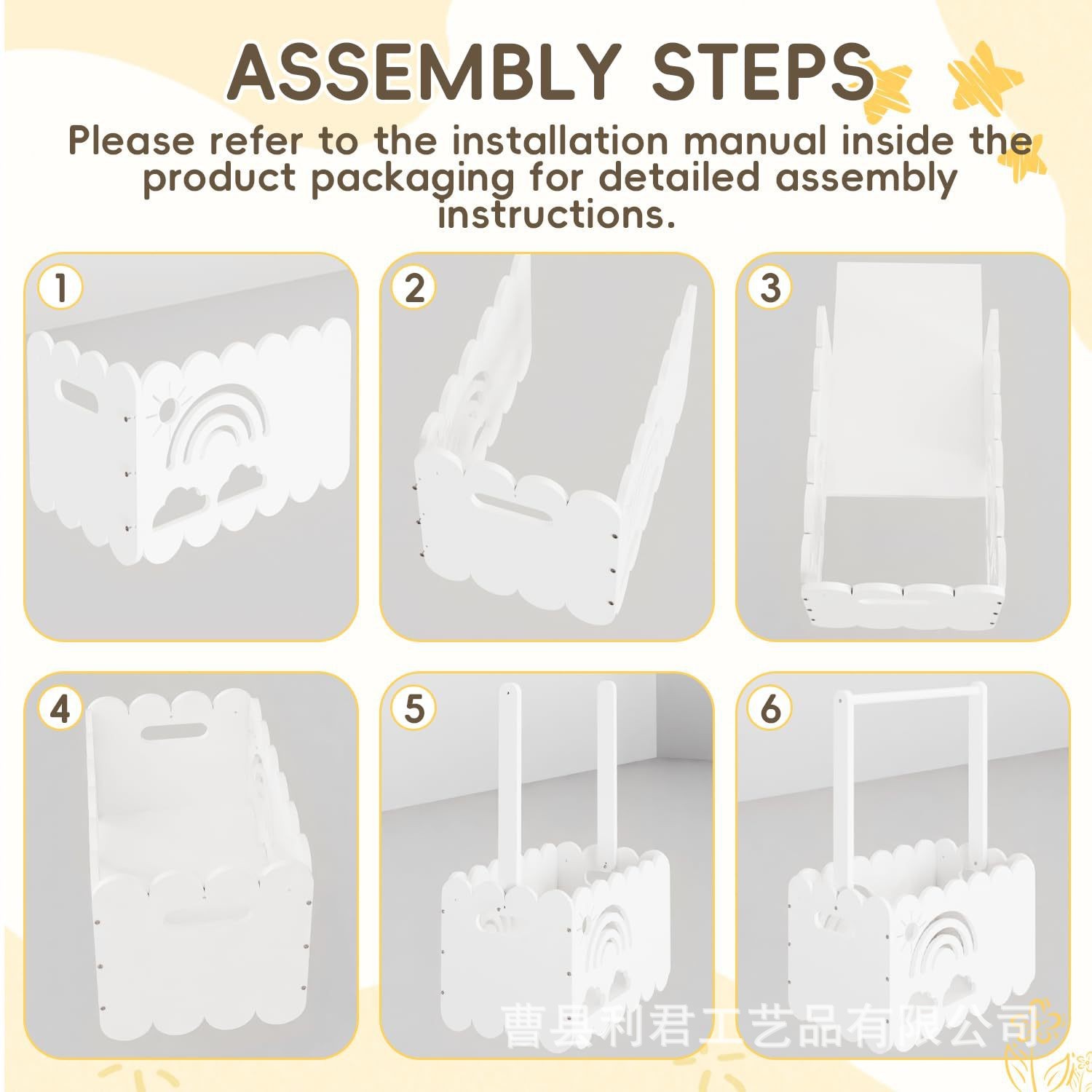 ASSEMBLY STEPS

Please refer to the installation manual inside the product packaging for detailed assembly instructions.

1

2

3

4

5

6

曹县利君工艺品有限公司