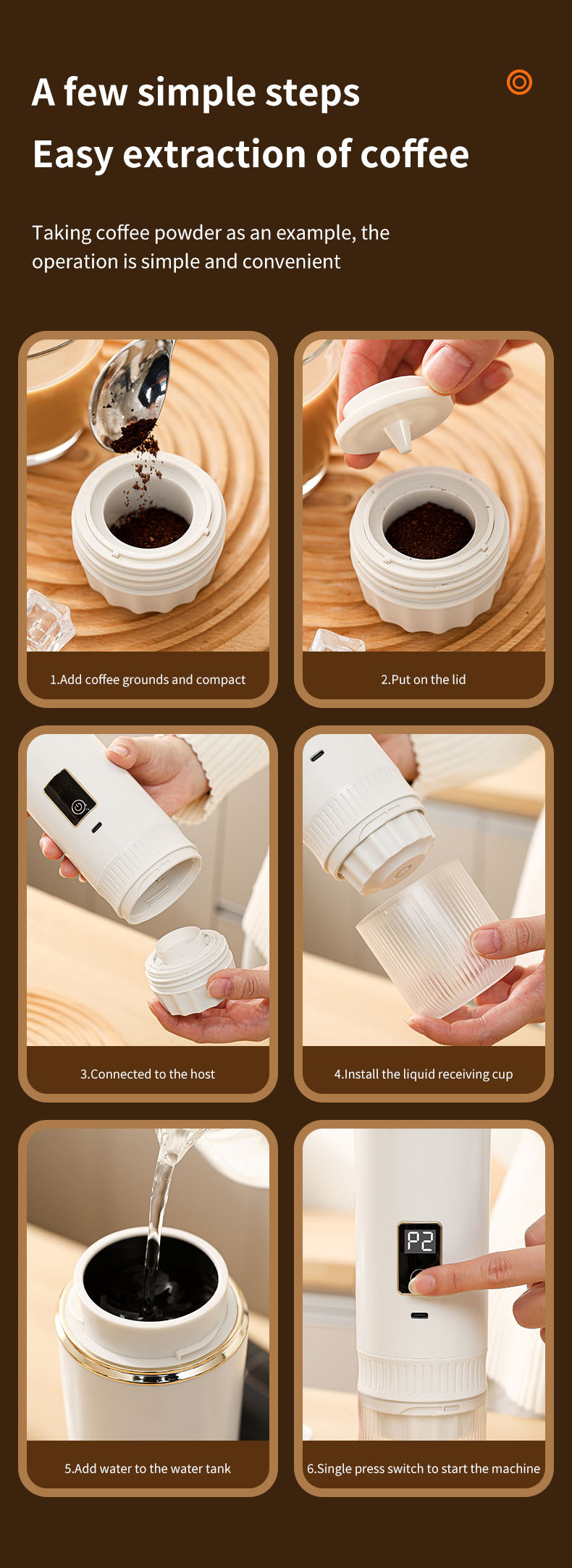 A few simple steps
Easy extraction of coffee

Taking coffee powder as an example, the operation is simple and convenient

1.Add coffee grounds and compact

2.Put on the lid

3.Connected to the host

4.Install the liquid receiving cup

5.Add water to the water tank

P2

6.Single press switch to start the machine