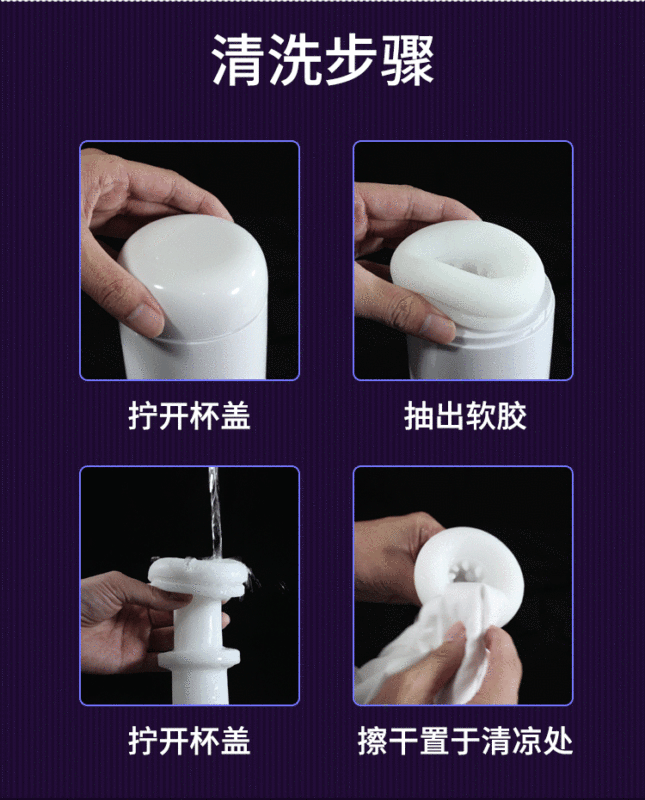 清洗步骤

拧开杯盖

抽出软胶

拧开杯盖

擦干置于清凉处