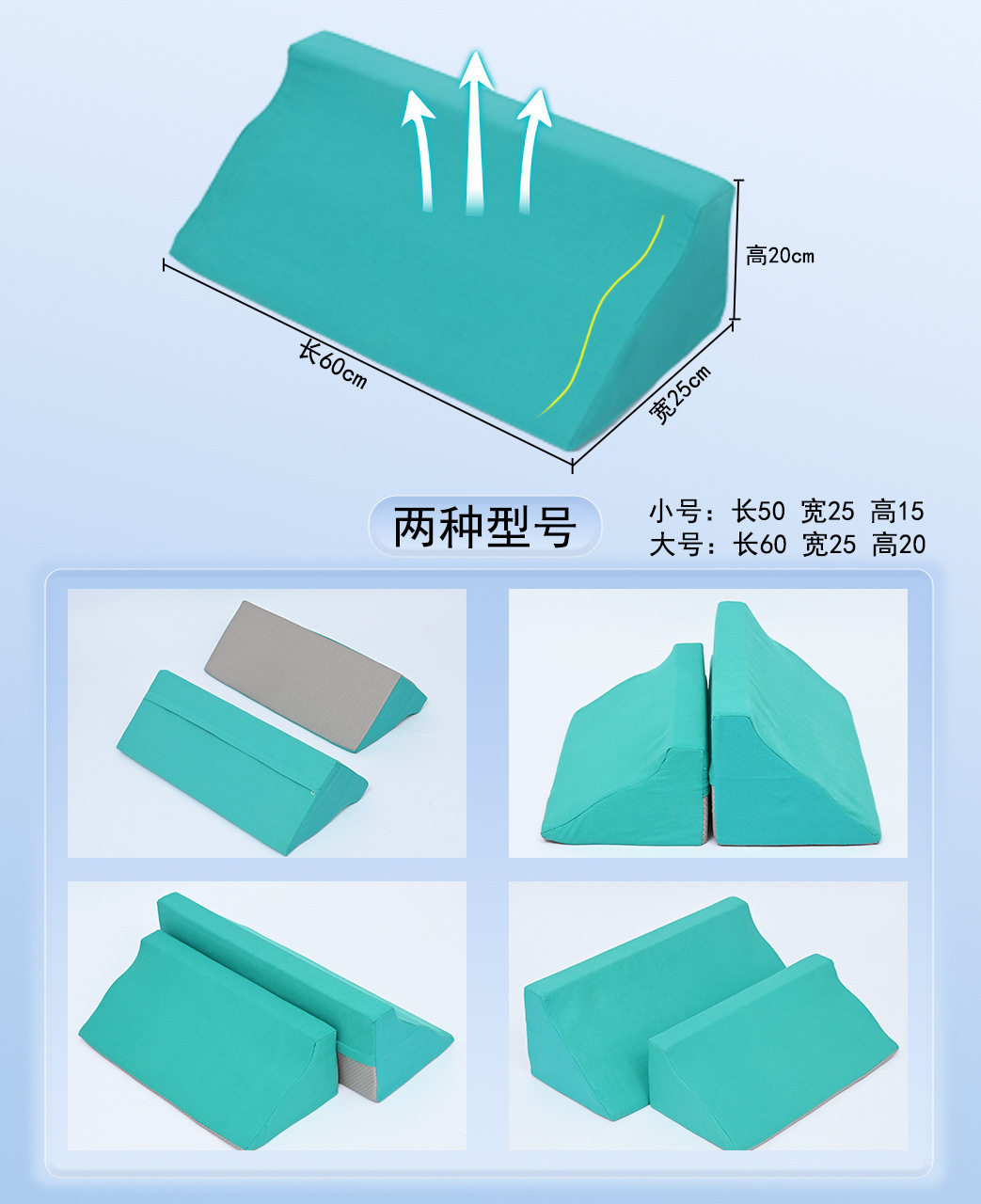 高20cm

长60cm

宽25cm

两种型号

小号：长50 宽25 高15
大号：长60 宽25 高20