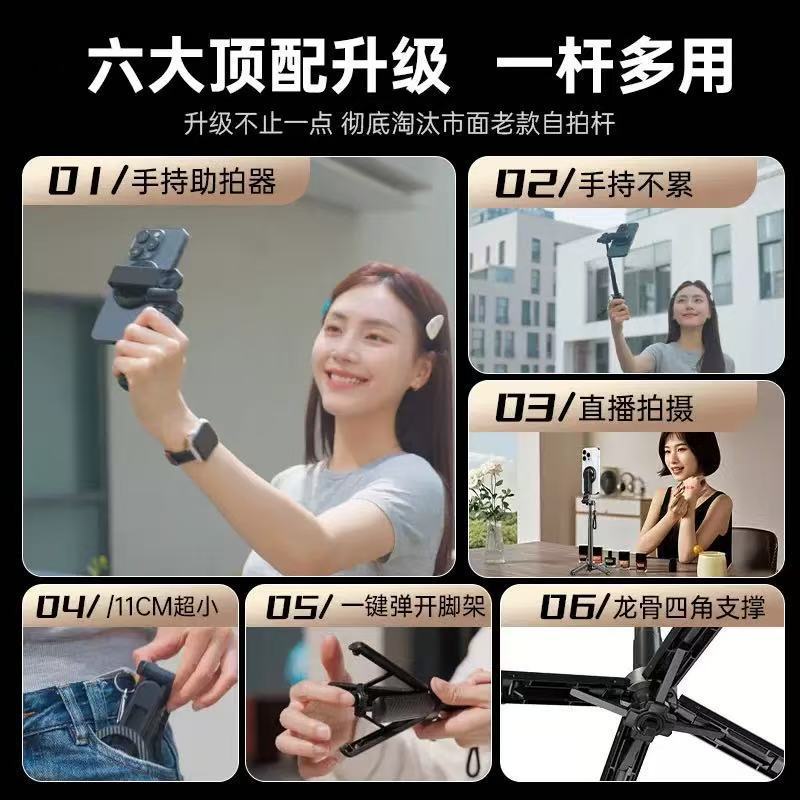 六大顶配升级 一杆多用

升级不止一点 彻底淘汰市面老款自拍杆

01/手持助拍器

02/手持不累

03/直播拍摄

04/ /11CM超小

05/一键弹开脚架

06/龙骨四角支撑