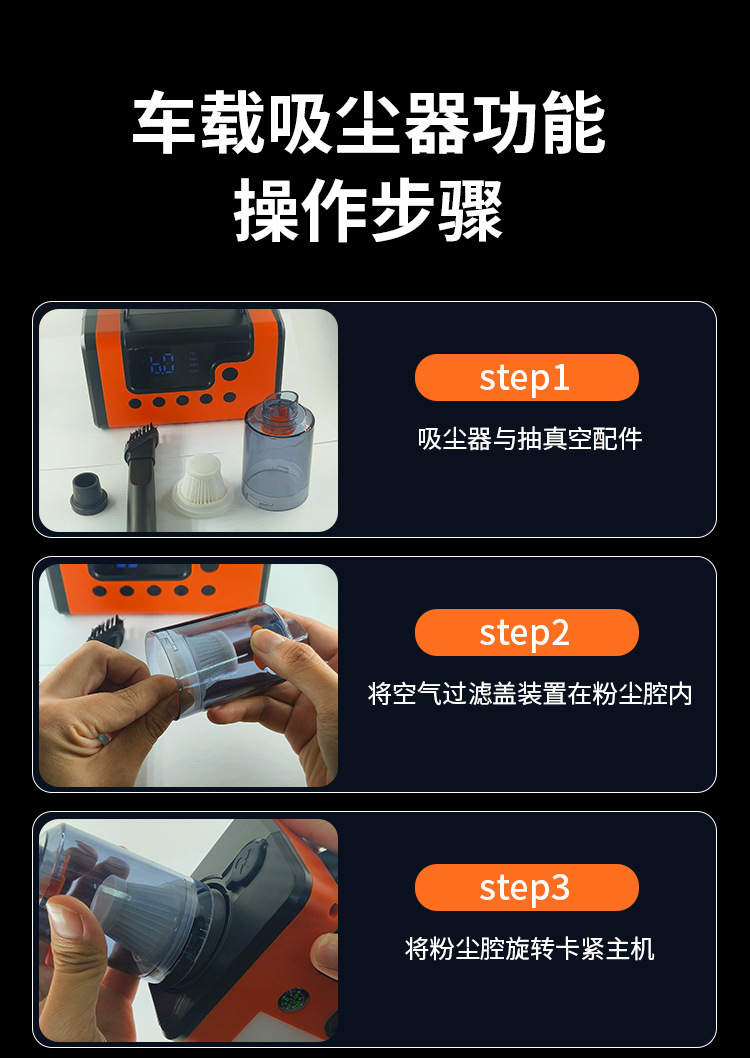 车载吸尘器功能
操作步骤

step1
吸尘器与抽真空配件

step2
将空气过滤盖装置在粉尘腔内

step3
将粉尘腔旋转卡紧主机