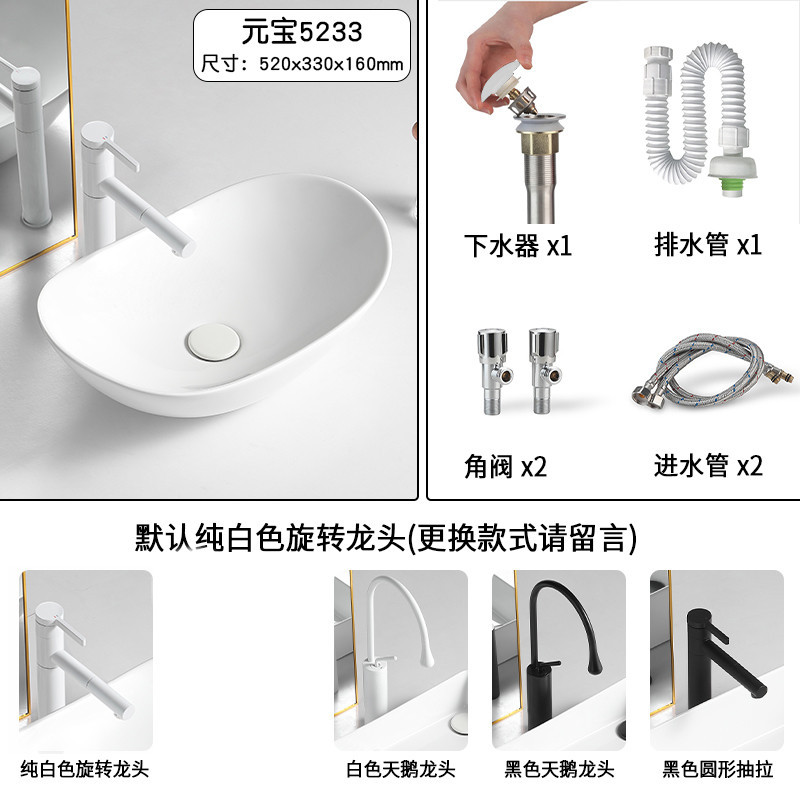 元宝5233
尺寸：520x330x160mm

下水器 x1
排水管 x1
角阀 x2
进水管 x2

默认纯白色旋转龙头(更换款式请留言)

纯白色旋转龙头
白色天鹅龙头
黑色天鹅龙头
黑色圆形抽拉