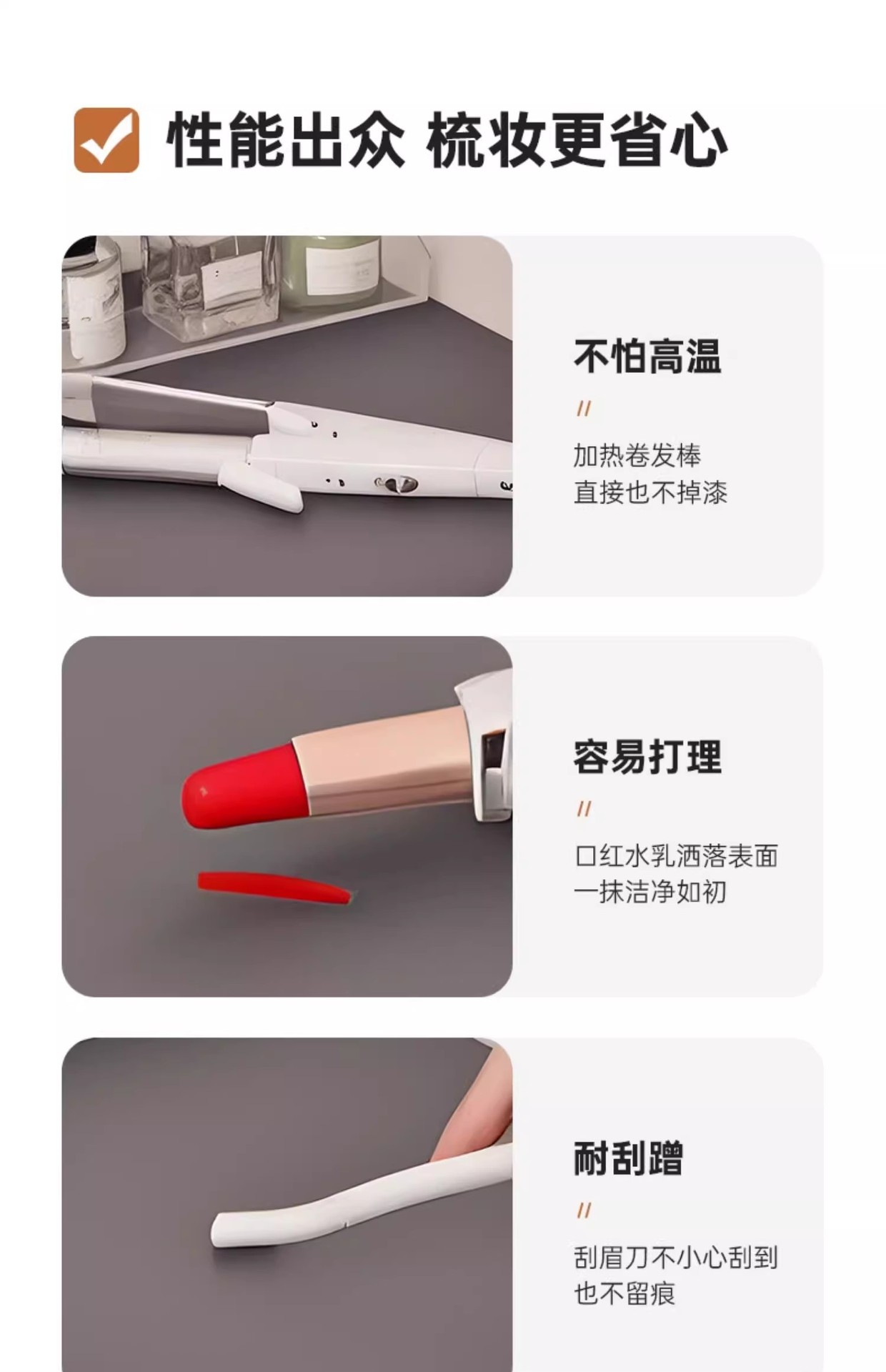 性能出众 梳妆更省心

不怕高温

//

加热卷发棒
直接也不掉漆

容易打理

//

口红水乳洒落表面
一抹洁净如初

耐刮蹭

//

刮眉刀不小心刮到
也不留痕