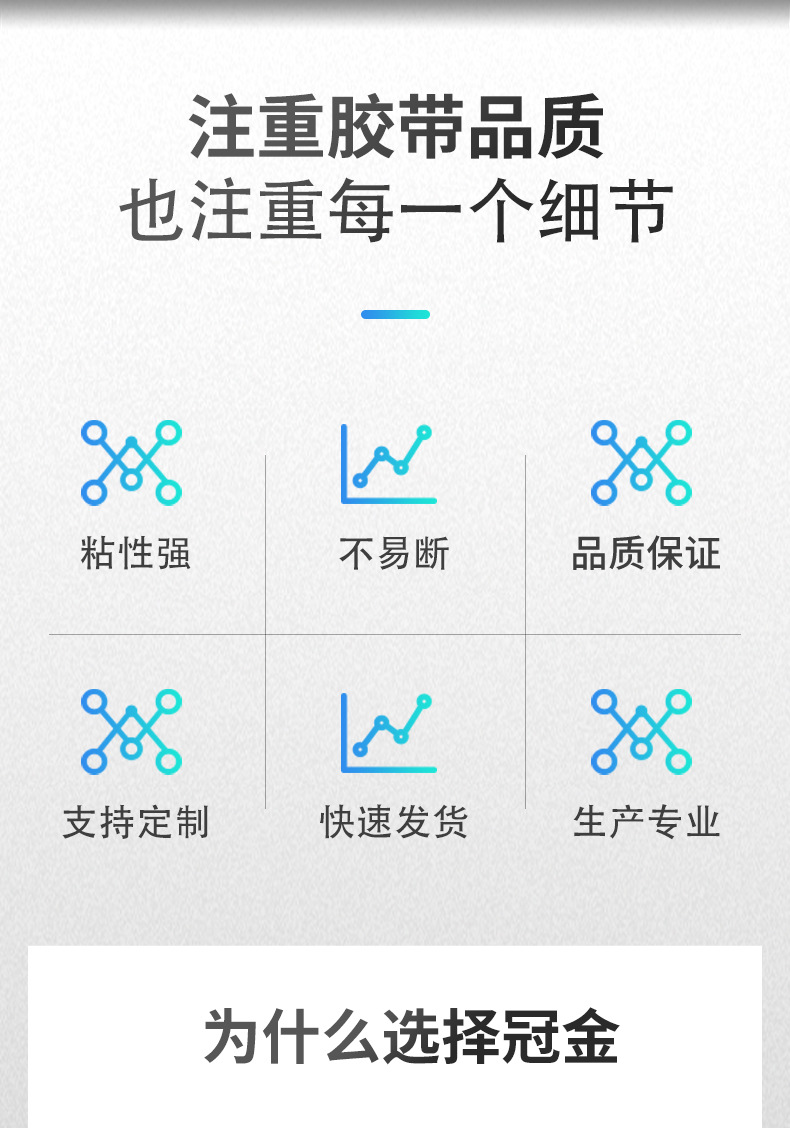 注重胶带品质
也注重每一个细节

粘性强

不易断

品质保证

支持定制

快速发货

生产专业

为什么选择冠金