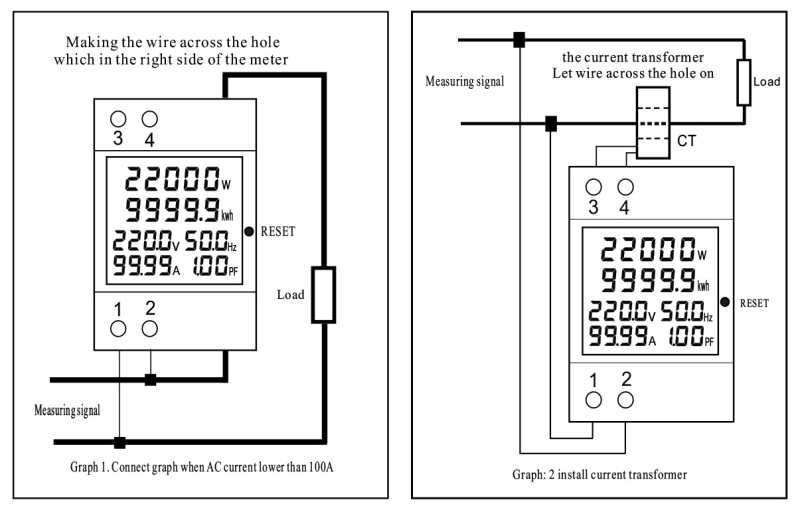 Making the wire across the hole which in the right side of the meter

3 4

22000 W
9999.9 kwh
220.0 V 50.0 Hz
99.99 A 1.00 PF

RESET

Load

1 2

Measuring signal

Graph 1. Connect graph when AC current lower than 100A

the current transformer
Let wire across the hole on

Measuring signal

Load

CT

3 4

22000 W
9999.9 kwh
220.0 V 50.0 Hz
99.99 A 1.00 PF

RESET

1 2

Graph: 2 install current transformer