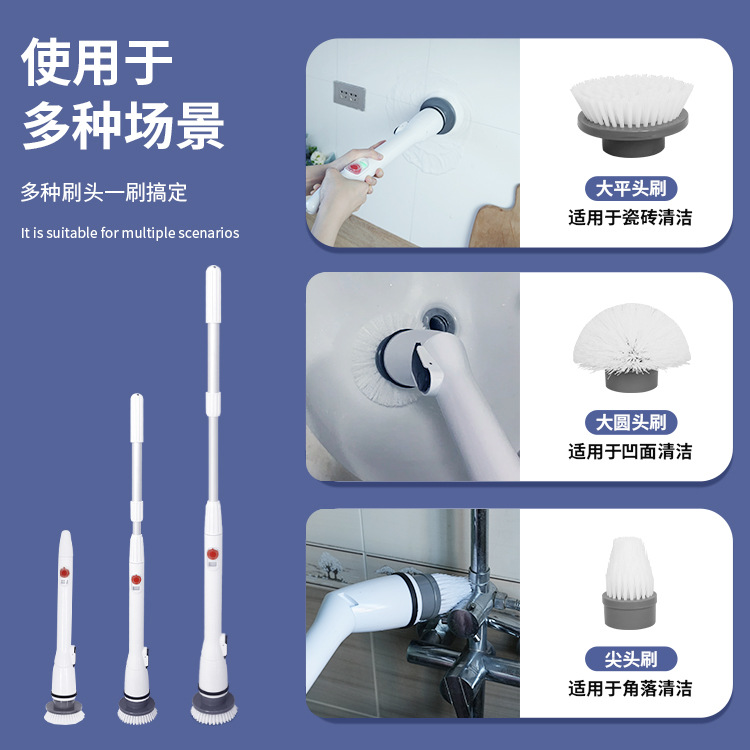 使用于
多种场景

多种刷头一刷搞定

It is suitable for multiple scenarios

大平头刷
适用于瓷砖清洁

大圆头刷
适用于凹面清洁

尖头刷
适用于角落清洁