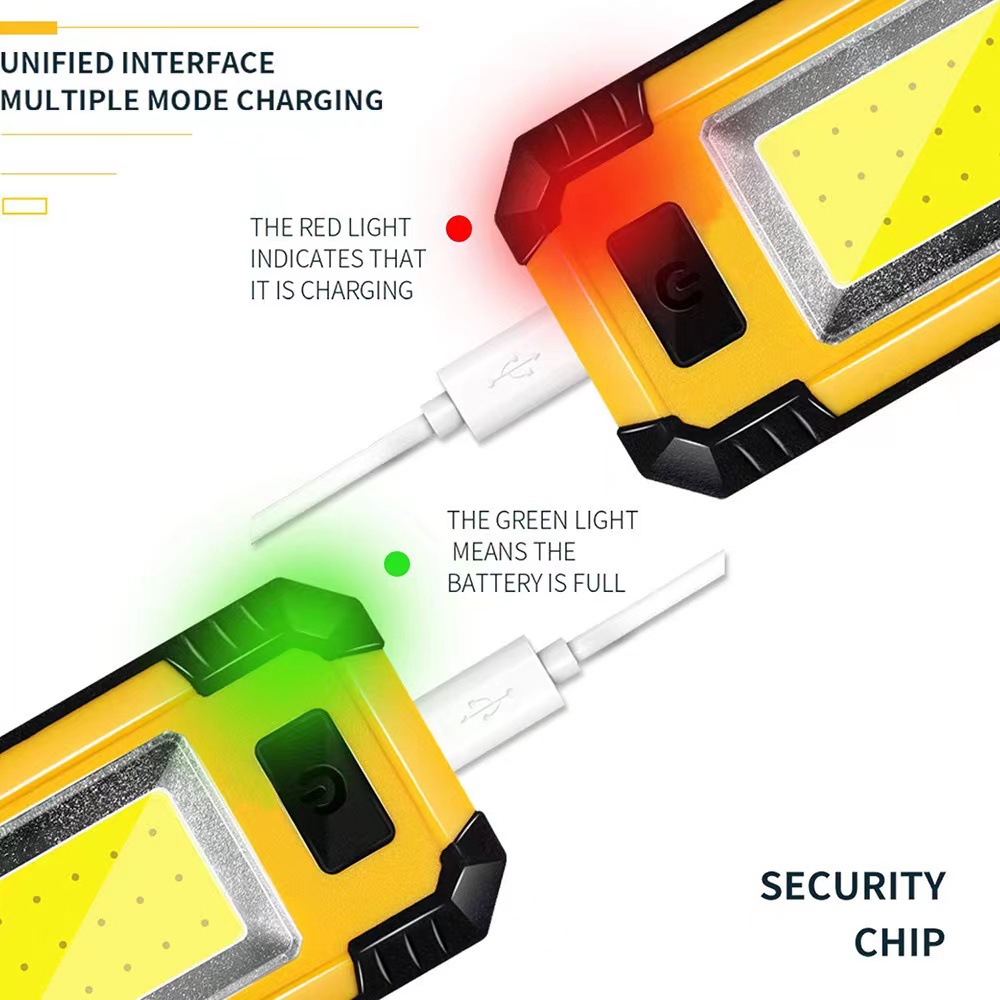 UNIFIED INTERFACE
MULTIPLE MODE CHARGING

THE RED LIGHT INDICATES THAT IT IS CHARGING

THE GREEN LIGHT MEANS THE BATTERY IS FULL

SECURITY CHIP