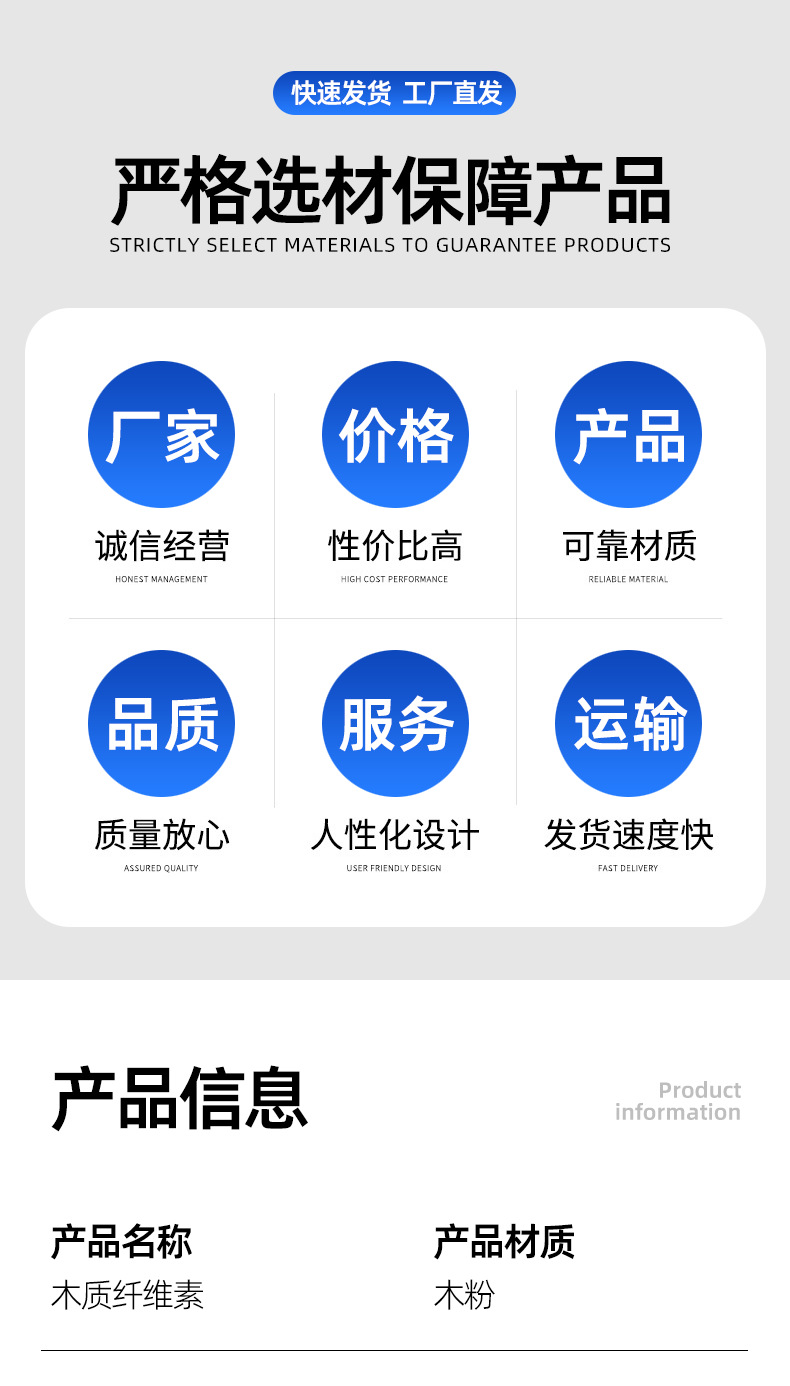 快速发货 工厂直发

严格选材保障产品

STRICTLY SELECT MATERIALS TO GUARANTEE PRODUCTS

厂家

诚信经营

HONEST MANAGEMENT

价格

性价比高

HIGH COST PERFORMANCE

产品

可靠材质

RELIABLE MATERIAL

品质

质量放心

ASSURED QUALITY

服务

人性化设计

USER FRIENDLY DESIGN

运输

发货速度快

FAST DELIVERY

产品信息

Product information

产品名称

木质纤维素

产品材质

木粉