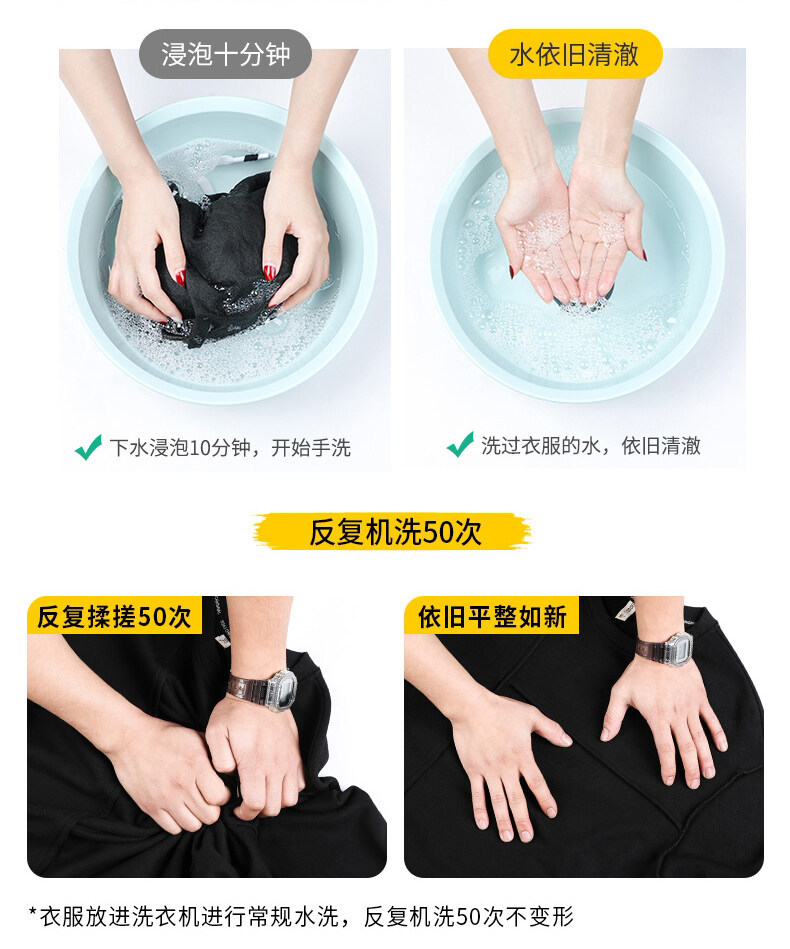 浸泡十分钟

水依旧清澈

下水浸泡10分钟，开始手洗

洗过衣服的水，依旧清澈

反复机洗50次

反复揉搓50次

依旧平整如新

*衣服放进洗衣机进行常规水洗，反复机洗50次不变形