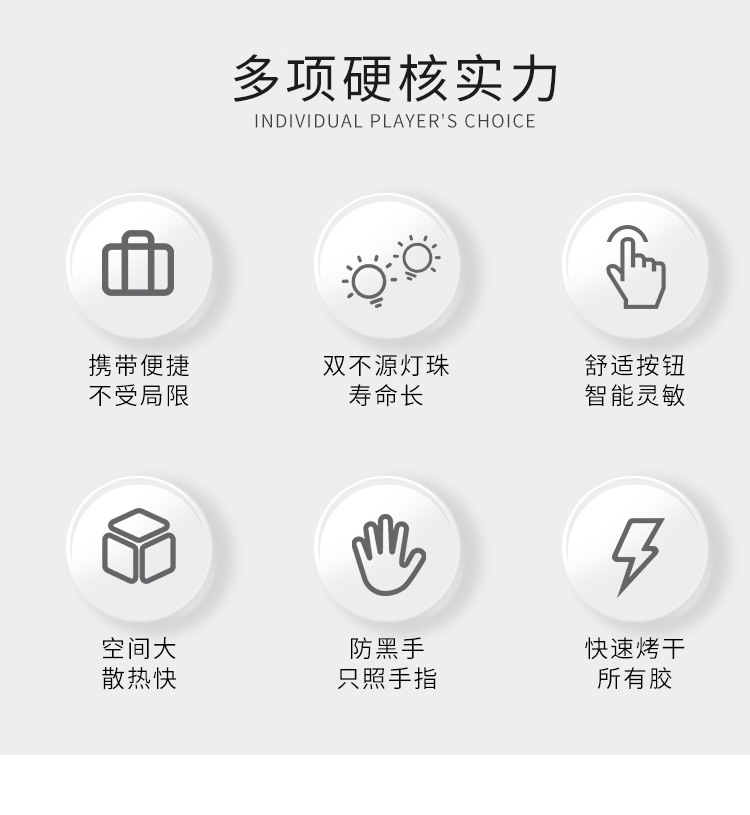 多项硬核实力
INDIVIDUAL PLAYER'S CHOICE

携带便捷
不受局限

双不源灯珠
寿命长

舒适按钮
智能灵敏

空间大
散热快

防黑手
只照手指

快速烤干
所有胶