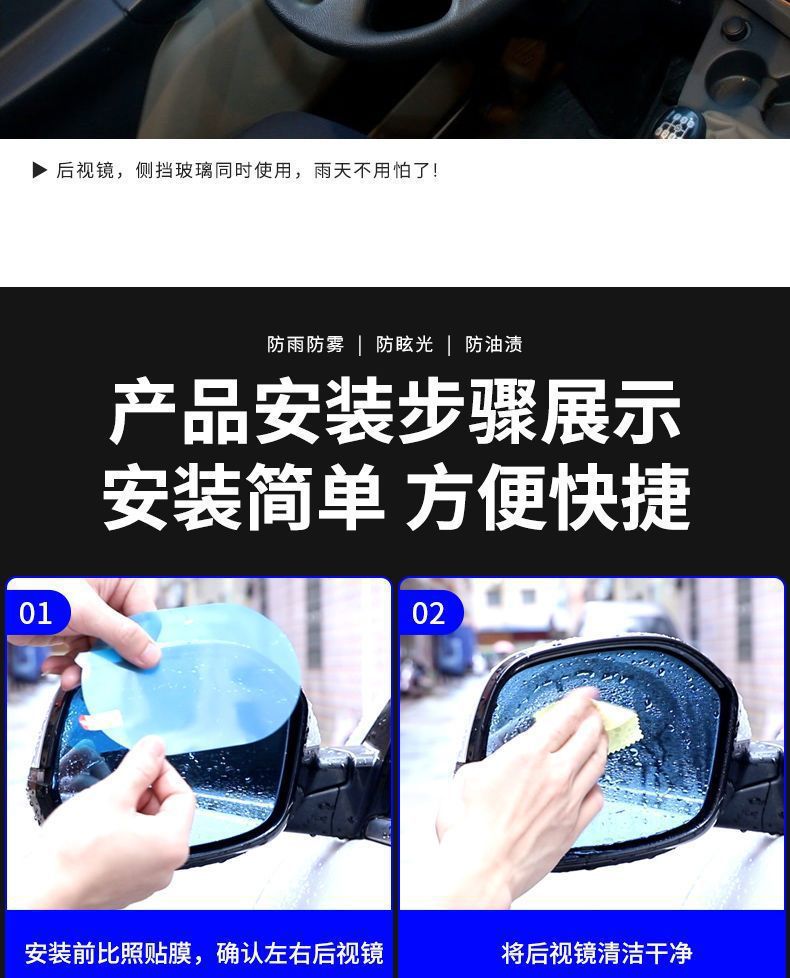 ▶ 后视镜，侧挡玻璃同时使用，雨天不用怕了！

防雨防雾 | 防眩光 | 防油渍

产品安装步骤展示
安装简单 方便快捷

01

安装前比照贴膜，确认左右后视镜

02

将后视镜清洁干净