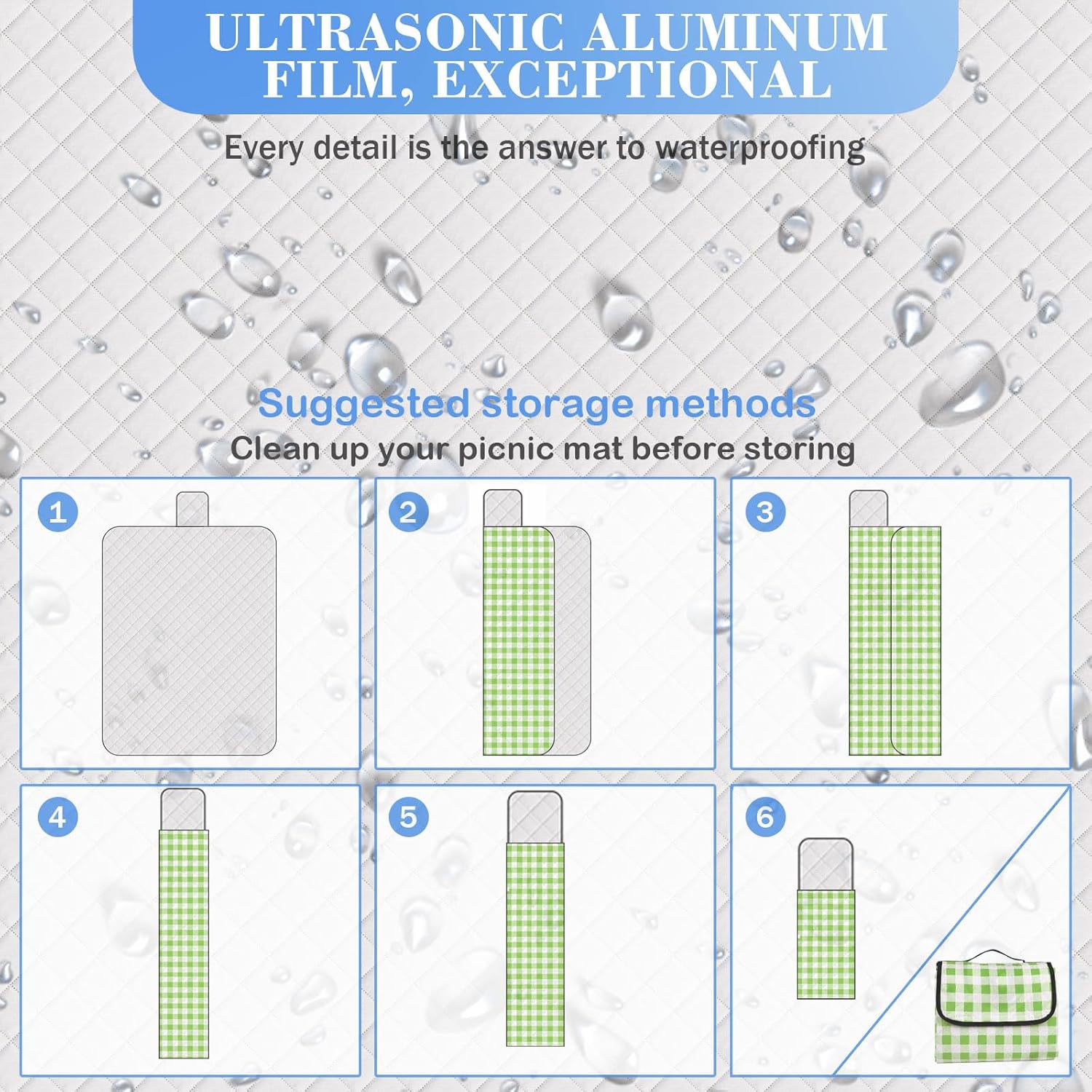 ULTRASONIC ALUMINUM FILM, EXCEPTIONAL

Every detail is the answer to waterproofing

Suggested storage methods

Clean up your picnic mat before storing

1

2

3

4

5

6