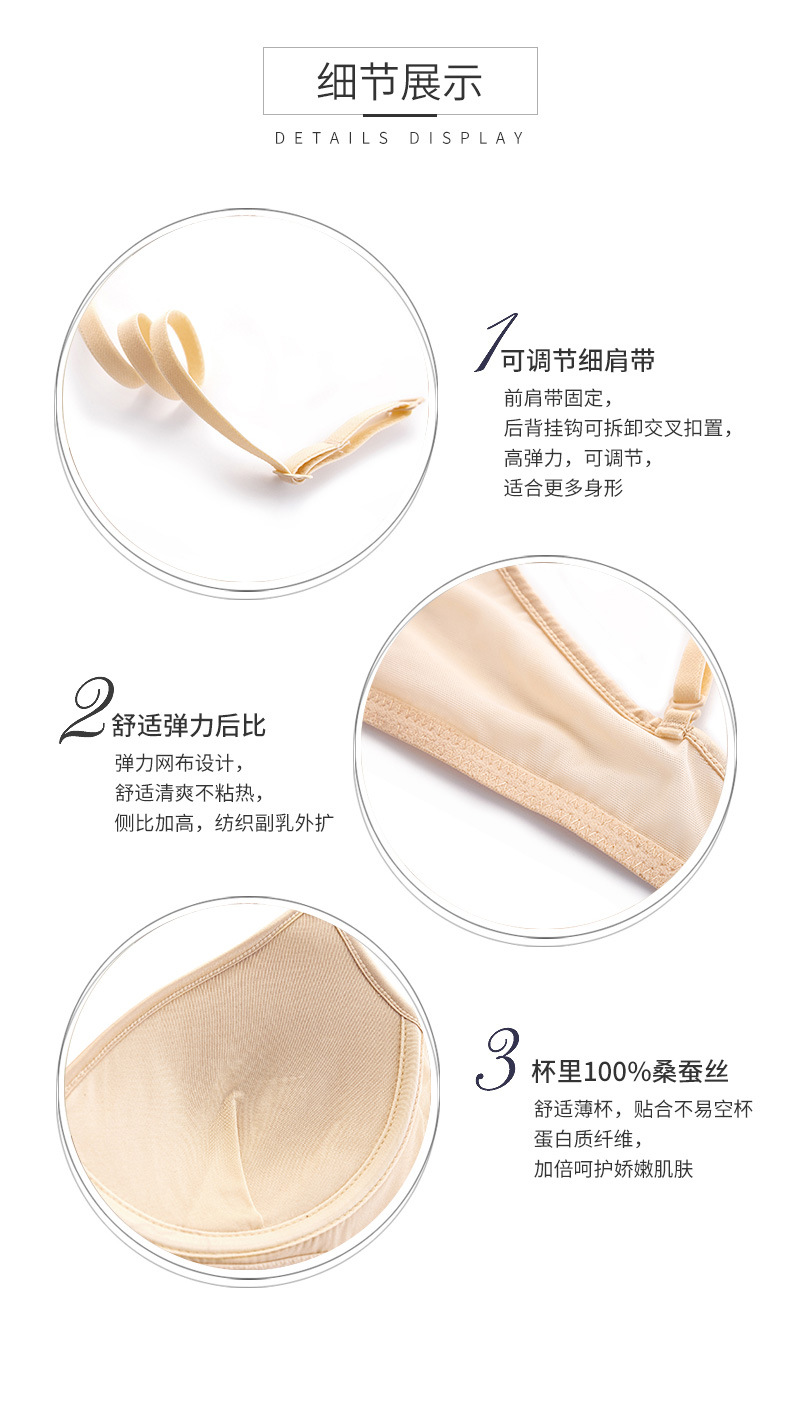 细节展示

DETAILS DISPLAY

1 可调节细肩带

前肩带固定，
后背挂钩可拆卸交叉扣置，
高弹力，可调节，
适合更多身形

2 舒适弹力后比

弹力网布设计，
舒适清爽不粘热，
侧比加高，纺织副乳外扩

3 杯里100%桑蚕丝

舒适薄杯，贴合不易空杯
蛋白质纤维，
加倍呵护娇嫩肌肤