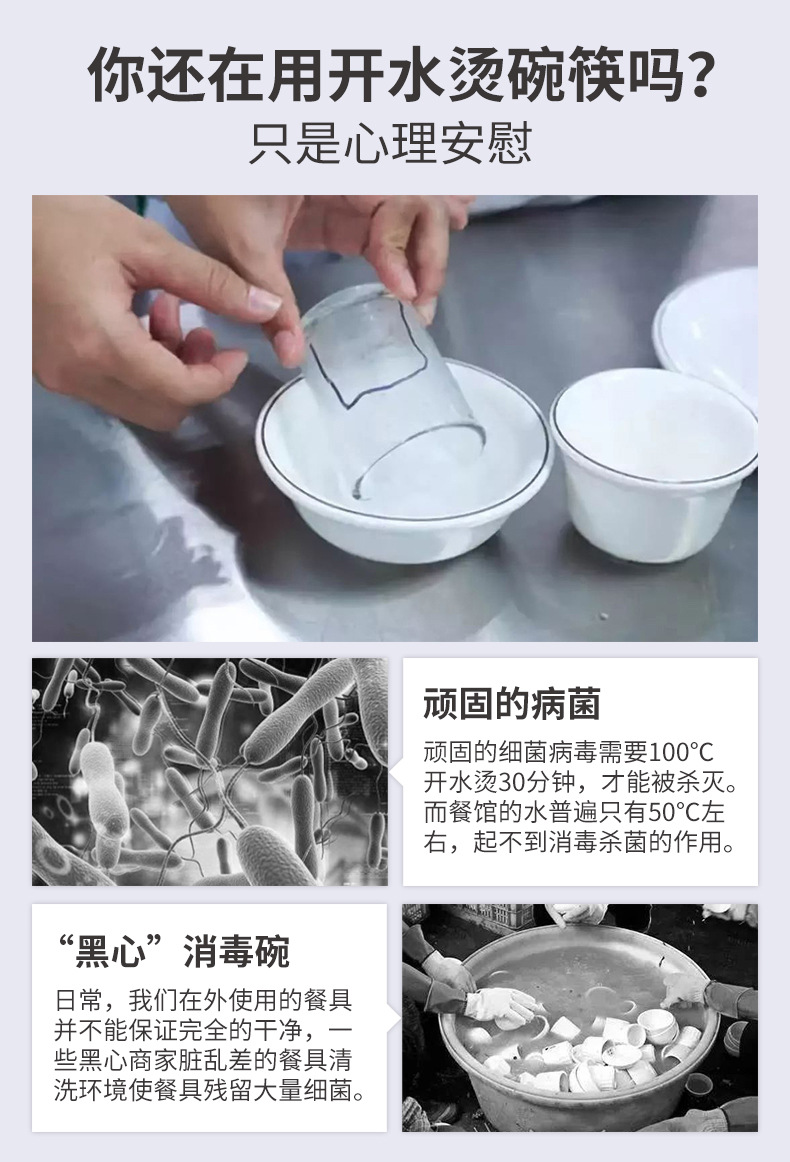 你还在用开水烫碗筷吗?
只是心理安慰

顽固的病菌

顽固的细菌病毒需要100°C开水烫30分钟，才能被杀灭。而餐馆的水普遍只有50°C左右，起不到消毒杀菌的作用。

“黑心”消毒碗

日常，我们在外使用的餐具并不能保证完全的干净，一些黑心商家脏乱差的餐具清洗环境使餐具残留大量细菌。