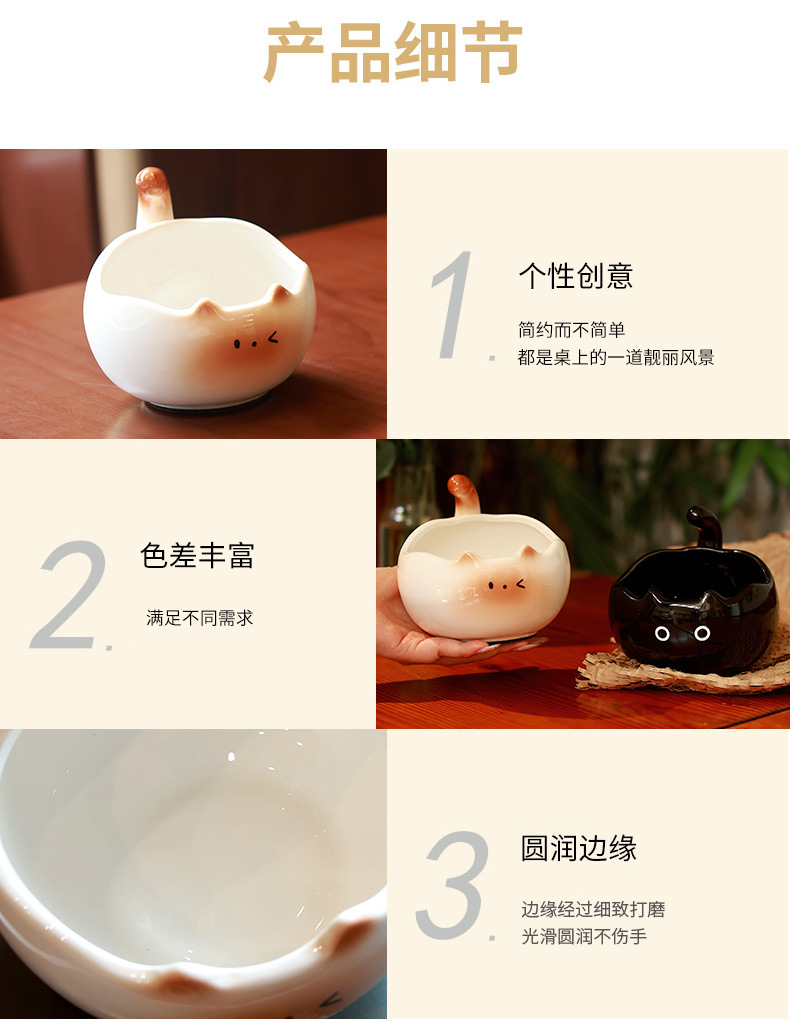 产品细节

1.

个性创意

简约而不简单
都是桌上的一道靓丽风景

2.

色差丰富

满足不同需求

3.

圆润边缘

边缘经过细致打磨
光滑圆润不伤手