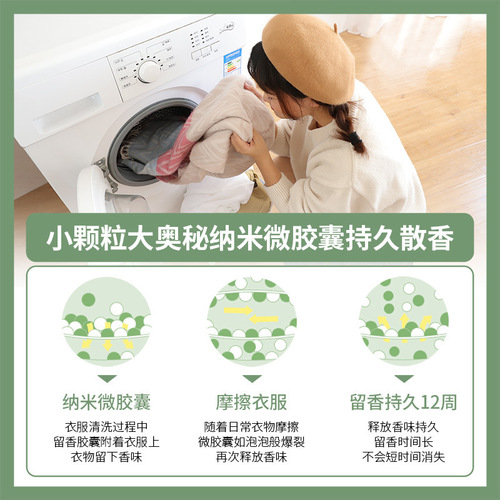 小颗粒大奥秘纳米微胶囊持久散香

纳米微胶囊

衣服清洗过程中
留香胶囊附着衣服上
衣物留下香味

摩擦衣服

随着日常衣物摩擦
微胶囊如泡泡般爆裂
再次释放香味

留香持久12周

释放香味持久
留香时间长
不会短时间消失