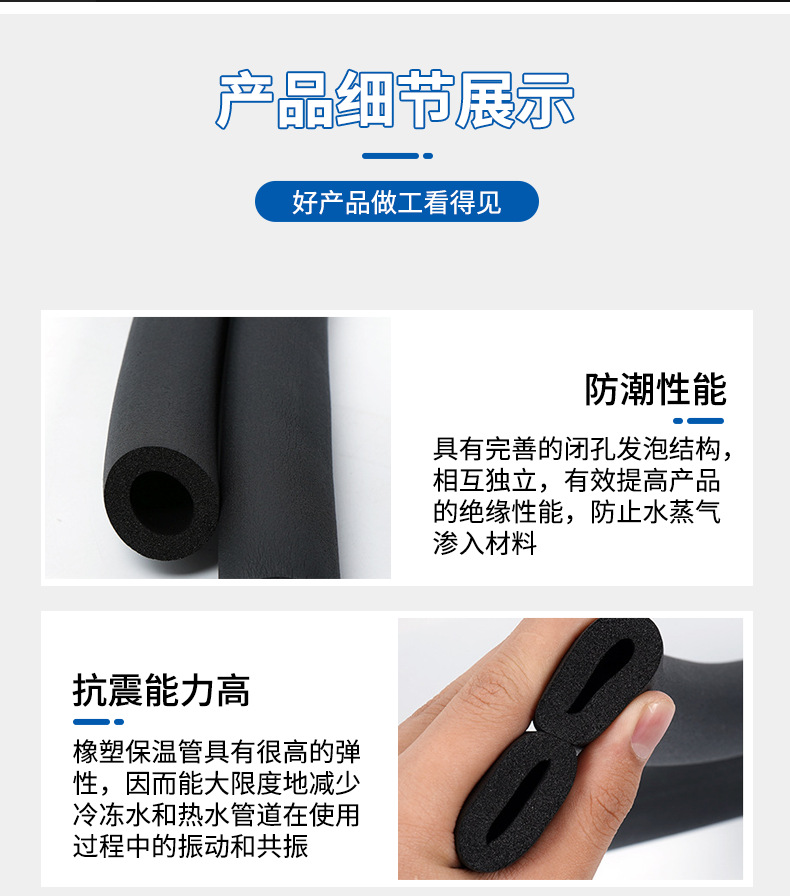 产品细节展示

好产品做工看得见

防潮性能

具有完善的闭孔发泡结构，相互独立，有效提高产品的绝缘性能，防止水蒸气渗入材料

抗震能力高

橡塑保温管具有很高的弹性，因而能大限度地减少冷冻水和热水管道在使用过程中的振动和共振