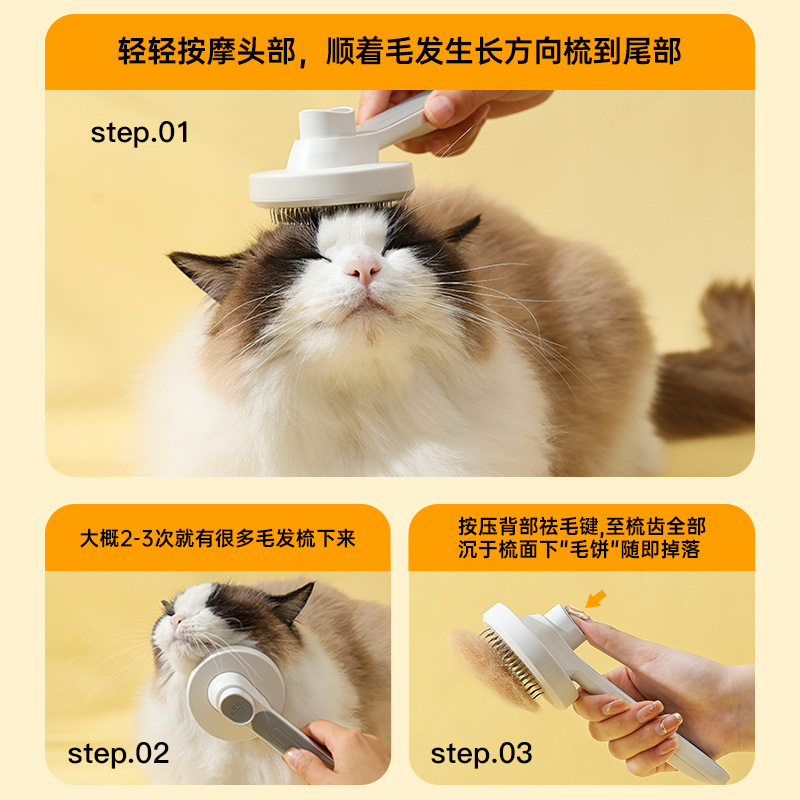 轻轻按摩头部，顺着毛发生长方向梳到尾部

step.01

大概2-3次就有很多毛发梳下来

step.02

按压背部祛毛键,至梳齿全部沉于梳面下"毛饼"随即掉落

step.03