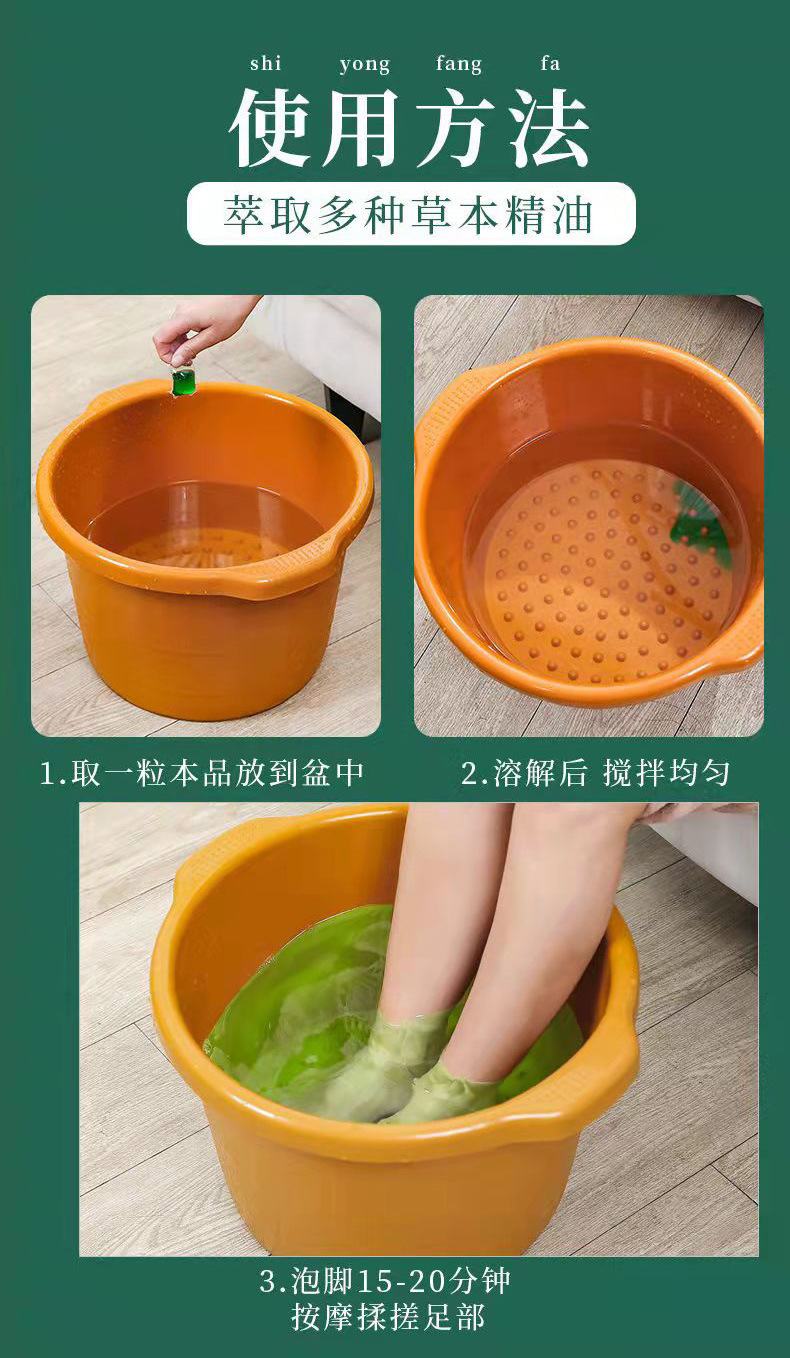 shi yong fang fa
使用方法

萃取多种草本精油

1.取一粒本品放到盆中

2.溶解后 搅拌均匀

3.泡脚15-20分钟
按摩揉搓足部