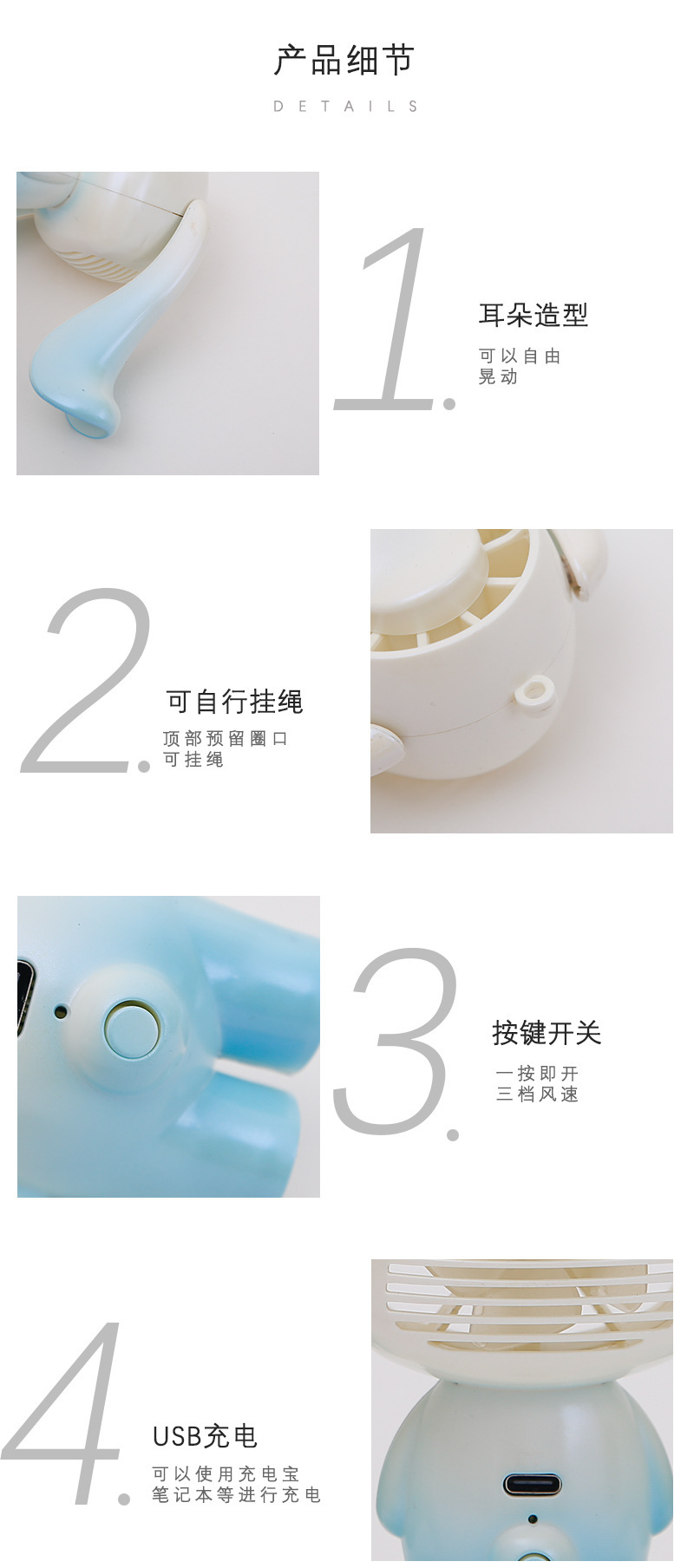 产品细节
DETAILS

1.
耳朵造型
可以自由
晃动

2.
可自行挂绳
顶部预留圈口
可挂绳

3.
按键开关
一按即开
三档风速

4.
USB充电
可以使用充电宝
笔记本等进行充电