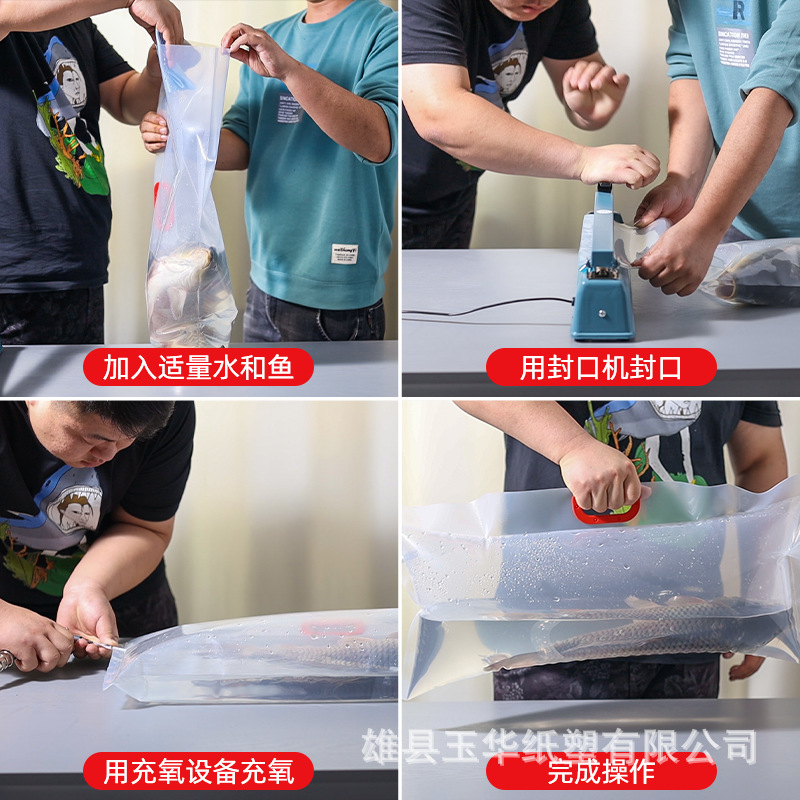 加入适量水和鱼

用封口机封口

用充氧设备充氧

雄县玉华纸塑有限公司

完成操作