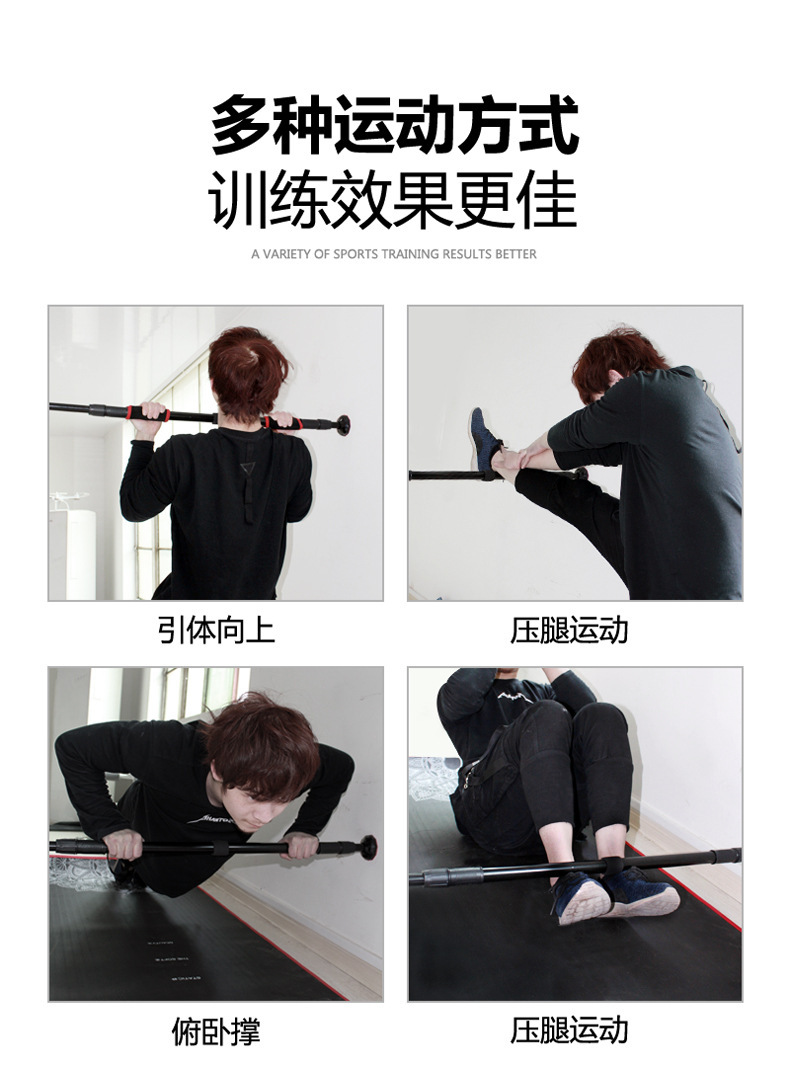 多种运动方式
训练效果更佳

A VARIETY OF SPORTS TRAINING RESULTS BETTER

引体向上

压腿运动

俯卧撑

压腿运动