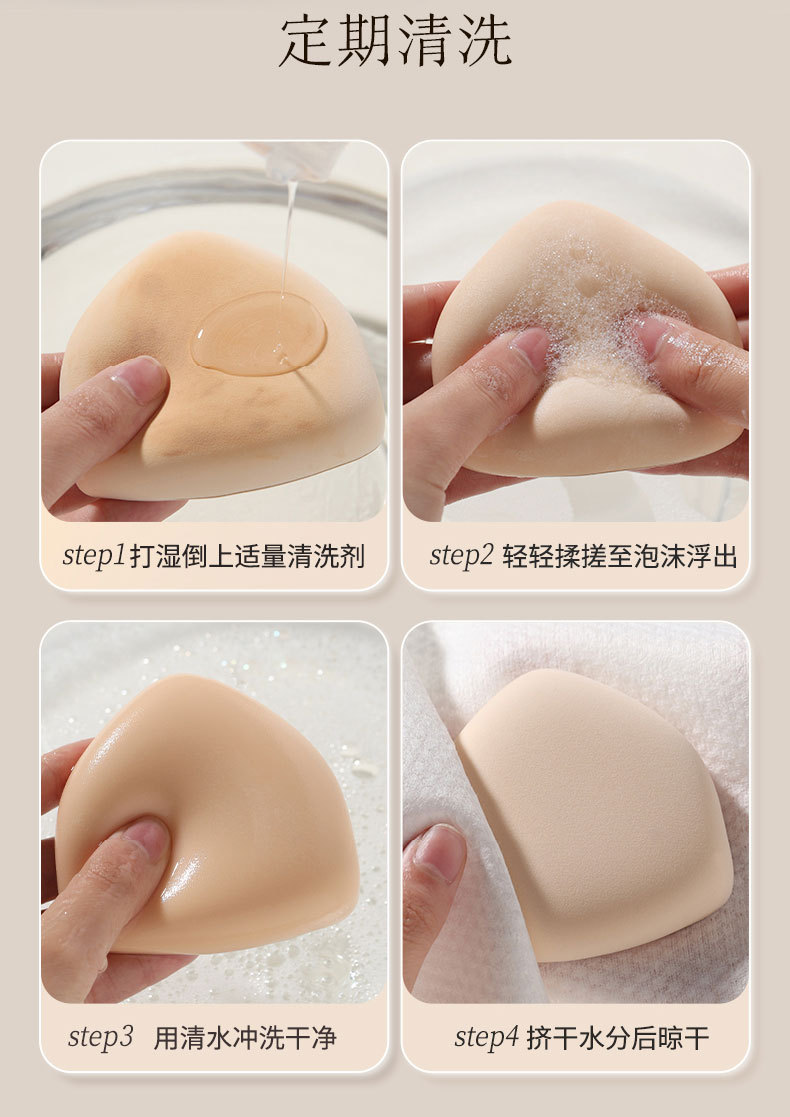 定期清洗

step1 打湿倒上适量清洗剂

step2 轻轻揉搓至泡沫浮出

step3 用清水冲洗干净

step4 挤干水分后晾干