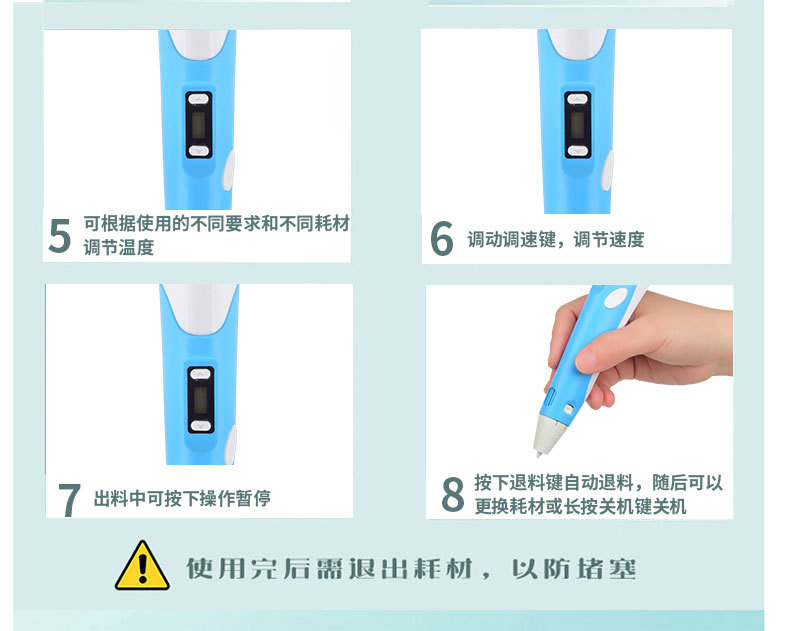 5 可根据使用的不同要求和不同耗材调节温度

6 调动调速键，调节速度

7 出料中可按下操作暂停

8 按下退料键自动退料，随后可以更换耗材或长按关机键关机

使用完后需退出耗材，以防堵塞