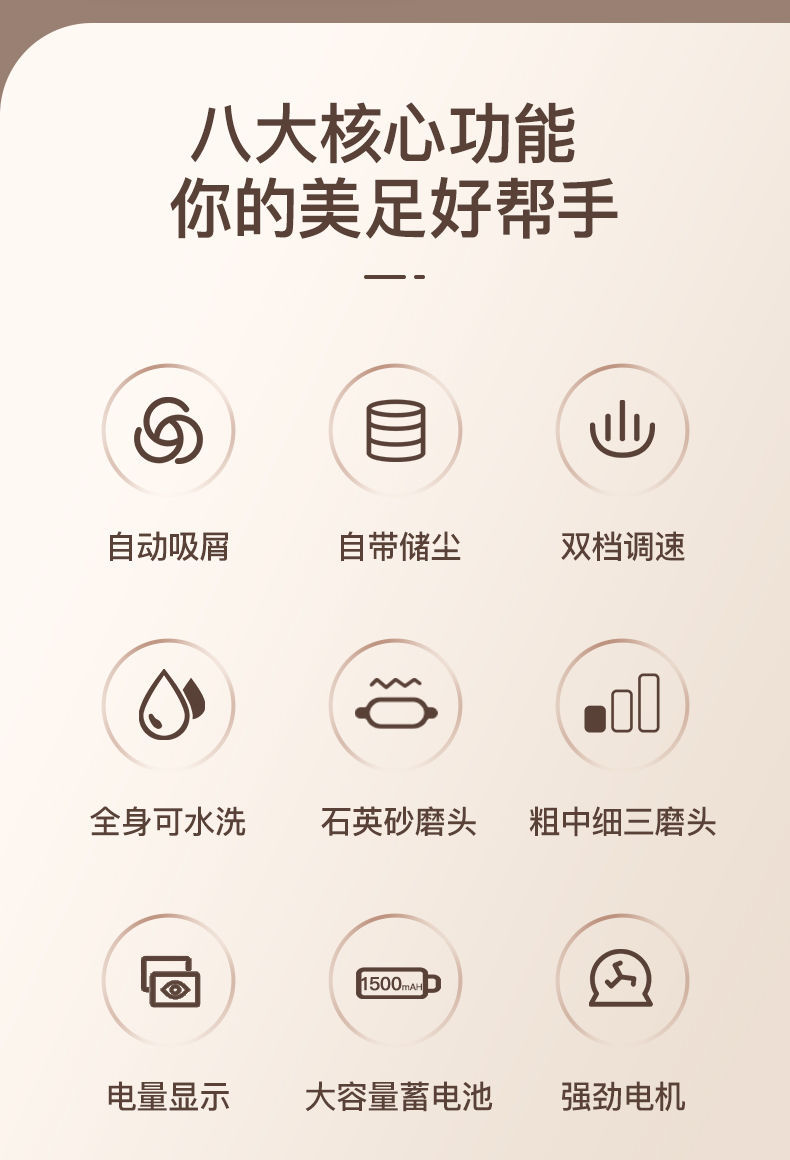 八大核心功能
你的美足好帮手

自动吸屑

自带储尘

双档调速

全身可水洗

石英砂磨头

粗中细三磨头

电量显示

1500mAH

大容量蓄电池

强劲电机