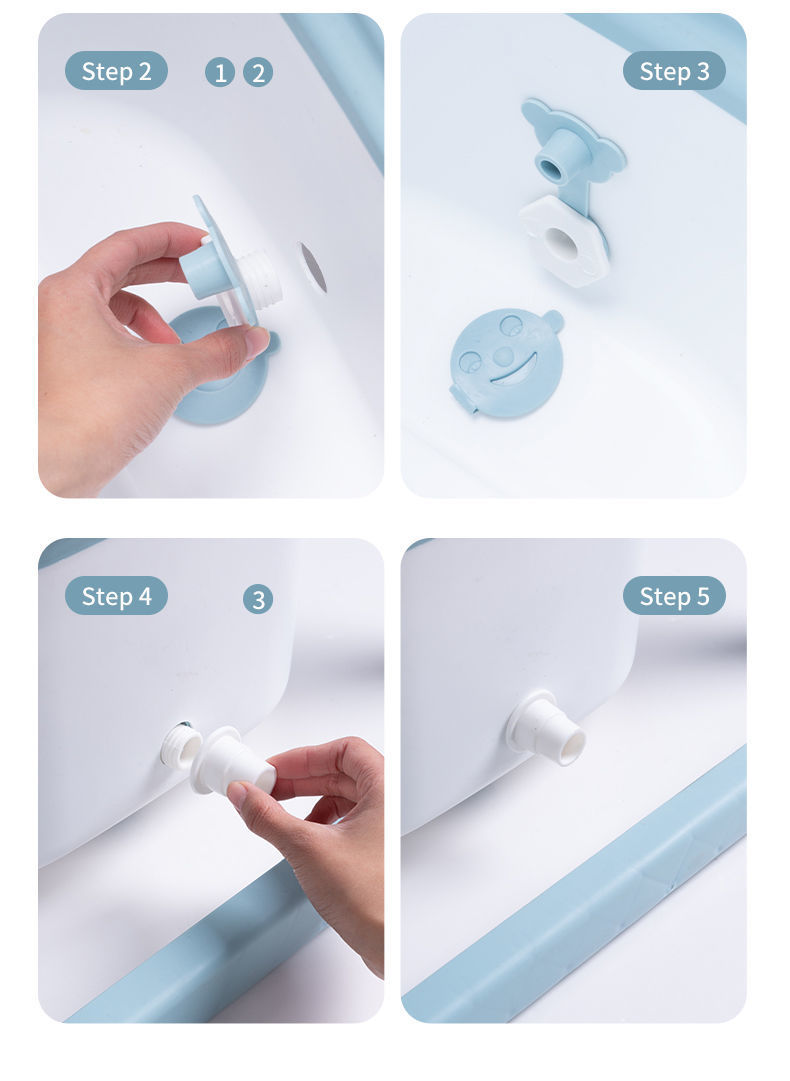 Step 2 1 2

Step 3

Step 4 3

Step 5