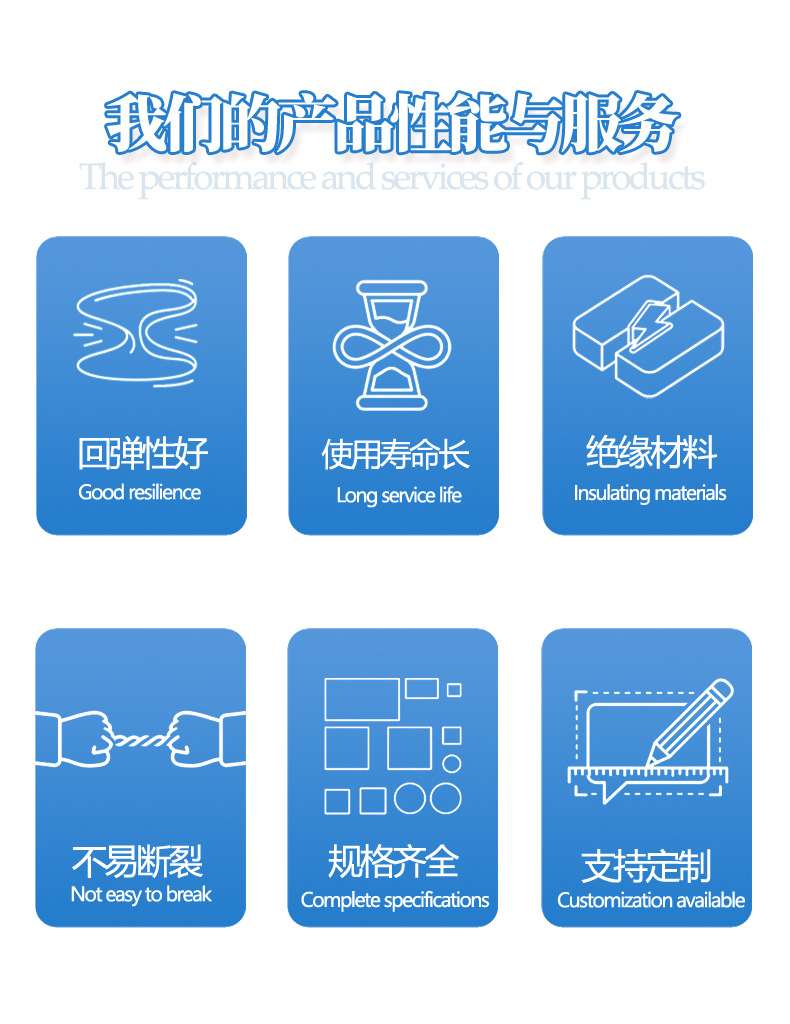 我们的产品性能与服务
The performance and services of our products

回弹性好
Good resilience

使用寿命长
Long service life

绝缘材料
Insulating materials

不易断裂
Not easy to break

规格齐全
Complete specifications

支持定制
Customization available