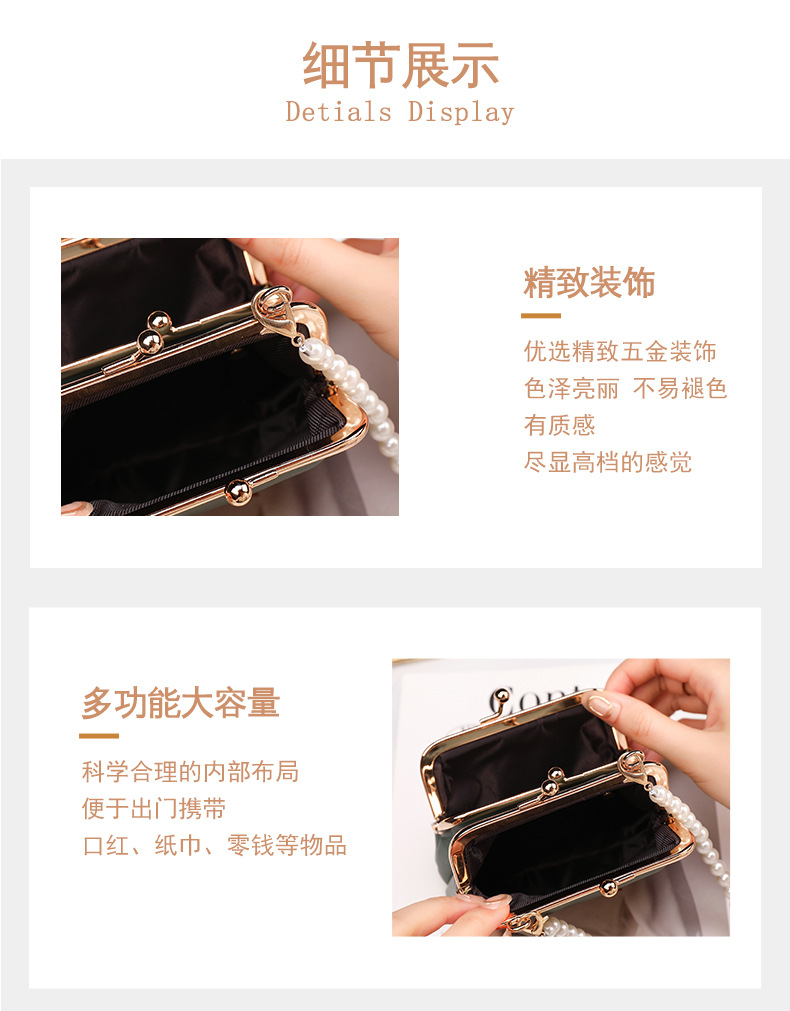 细节展示
Detials Display

精致装饰

优选精致五金装饰
色泽亮丽 不易褪色
有质感
尽显高档的感觉

多功能大容量

科学合理的内部布局
便于出门携带
口红、纸巾、零钱等物品

Cont