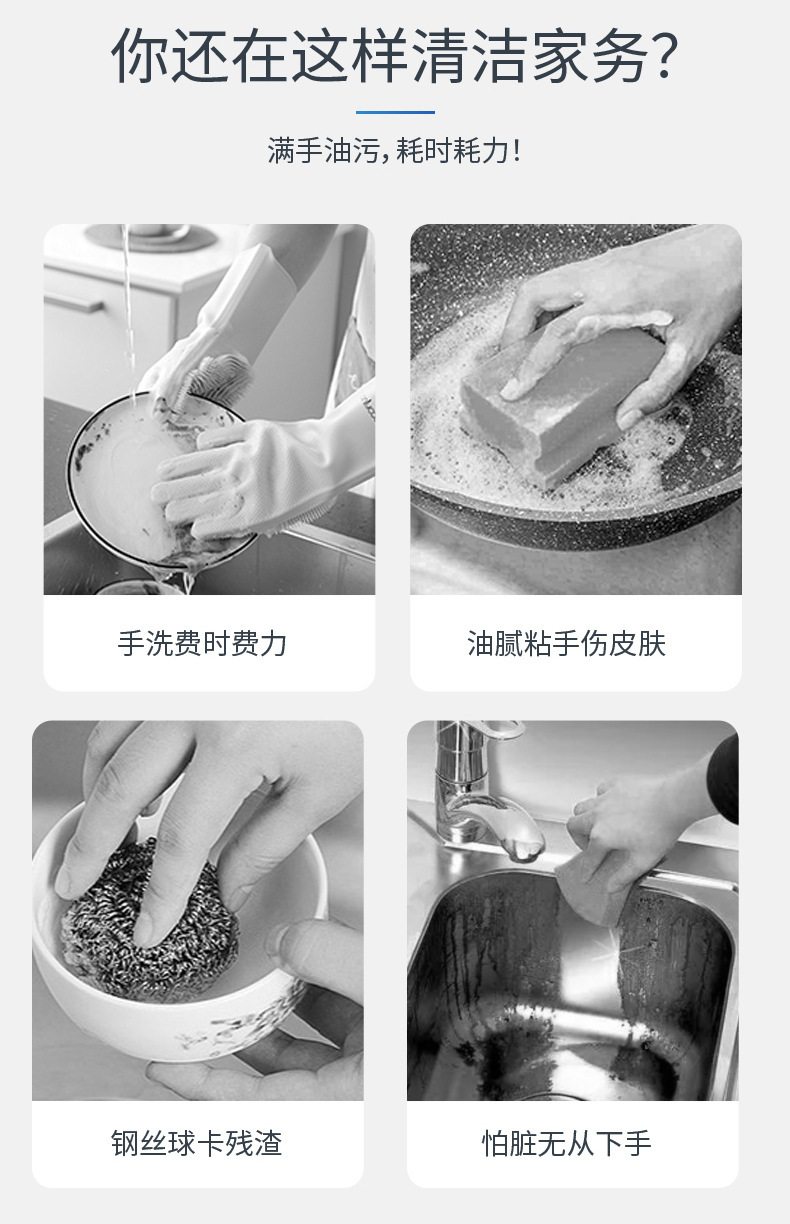 你还在这样清洁家务?

满手油污，耗时耗力!

手洗费时费力

油腻粘手伤皮肤

钢丝球卡残渣

怕脏无从下手