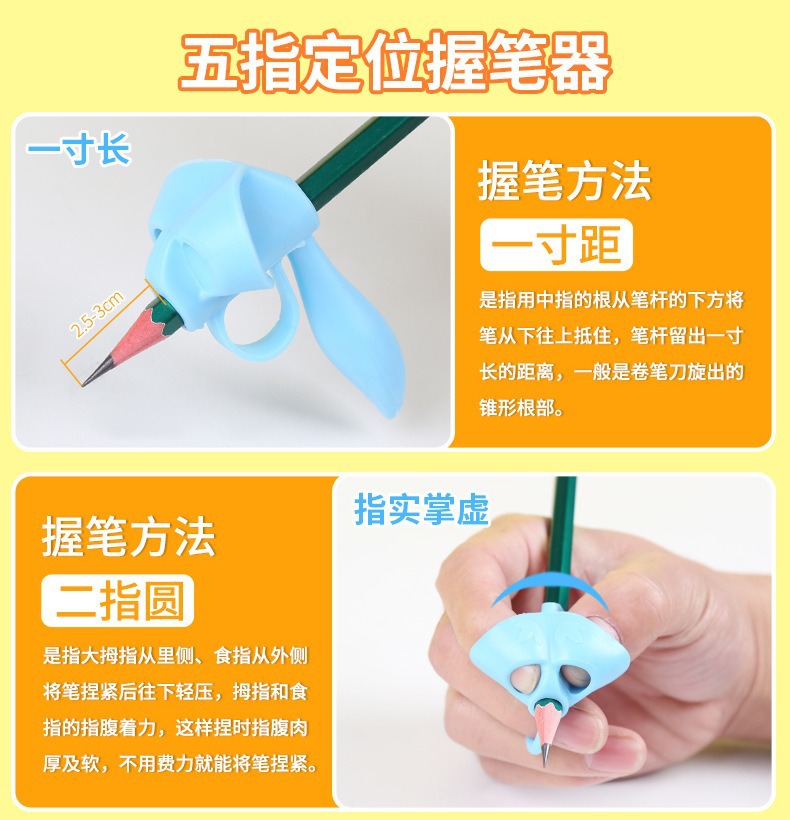 五指定位握笔器

一寸长

2.5-3cm

握笔方法

一寸距

是指用中指的根从笔杆的下方将笔从下往上抵住，笔杆留出一寸长的距离，一般是卷笔刀旋出的锥形根部。

握笔方法

二指圆

是指大拇指从里侧、食指从外侧将笔捏紧后往下轻压，拇指和食指的指腹着力，这样捏时指腹肉厚及软，不用费力就能将笔捏紧。

指实掌虚