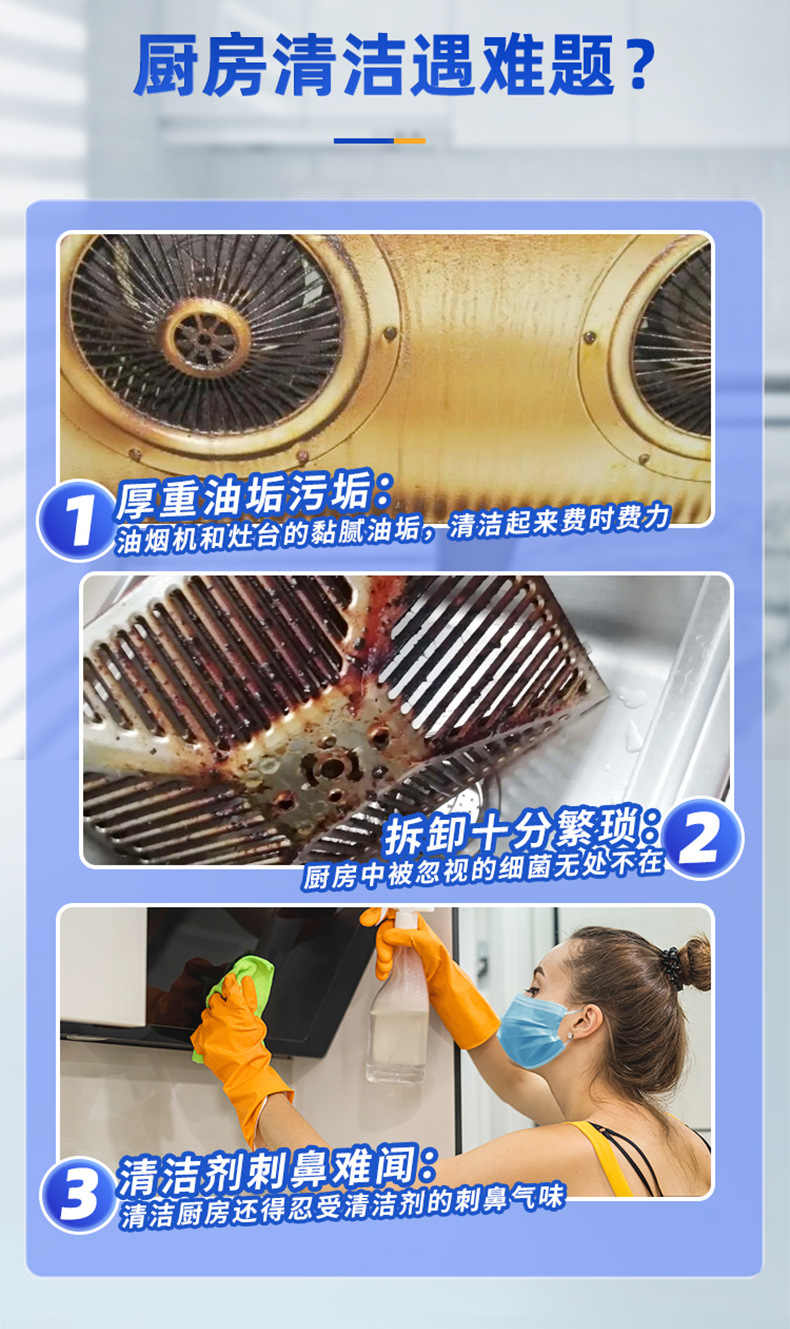 厨房清洁遇难题？

1 厚重油垢污垢：
油烟机和灶台的黏腻油垢，清洁起来费时费力

拆卸十分繁琐： 2
厨房中被忽视的细菌无处不在

3 清洁剂刺鼻难闻：
清洁厨房还得忍受清洁剂的刺鼻气味