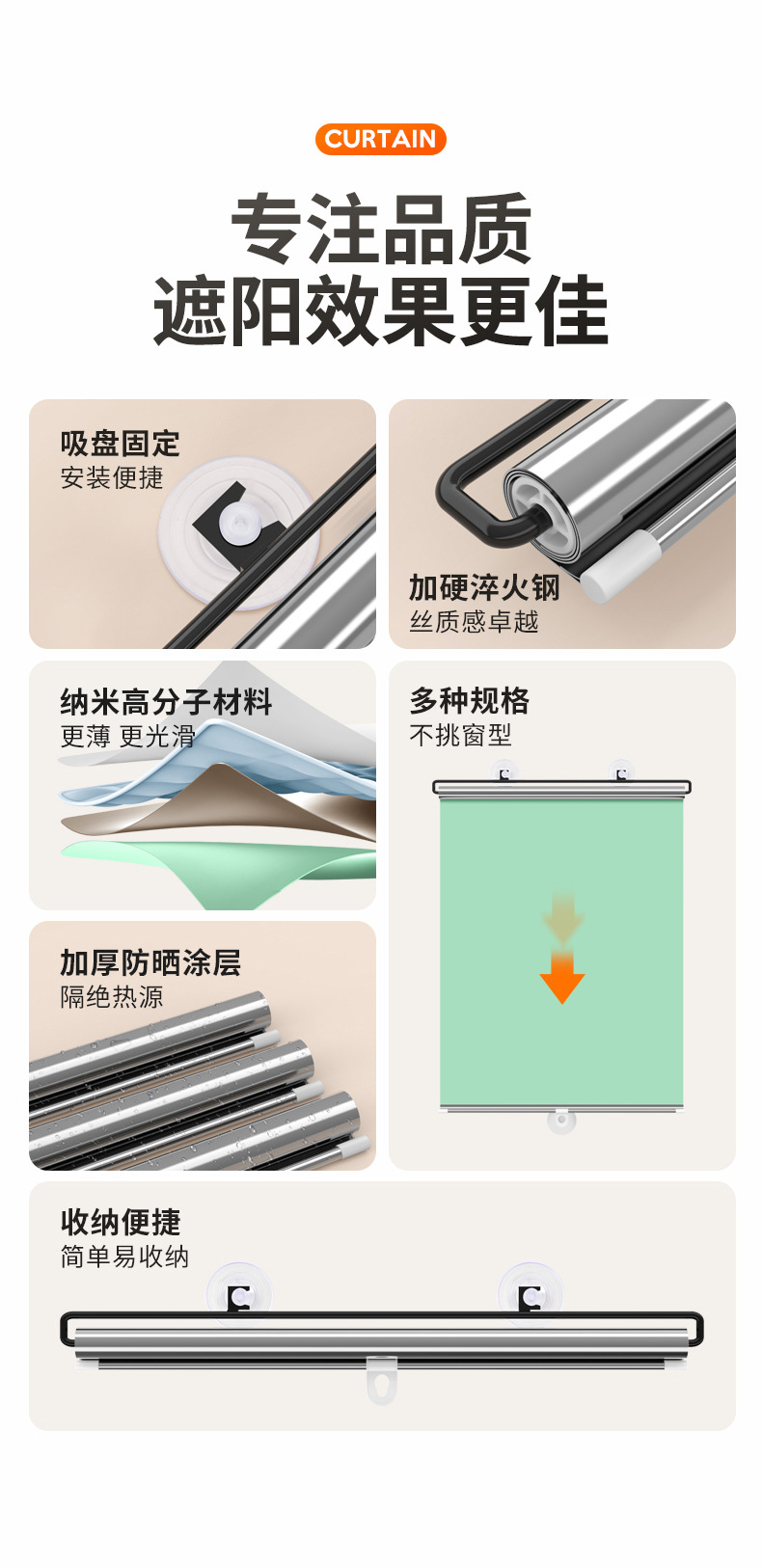 CURTAIN

专注品质
遮阳效果更佳

吸盘固定
安装便捷

加硬淬火钢
丝质感卓越

纳米高分子材料
更薄 更光滑

多种规格
不挑窗型

加厚防晒涂层
隔绝热源

收纳便捷
简单易收纳